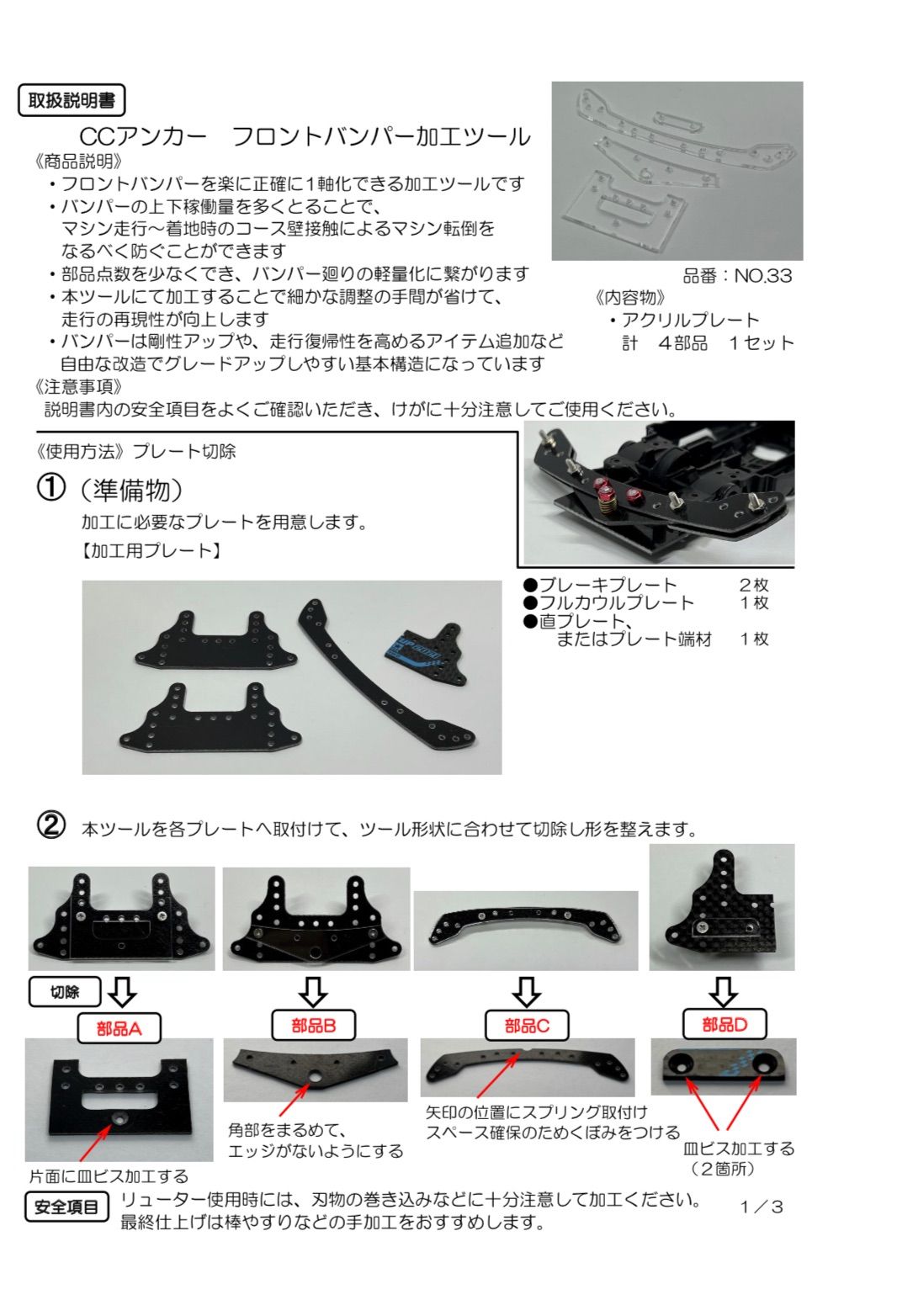 取扱説明書

CCアンカー　フロントバンパー加工ツール

《商品説明》
・フロントバンパーを楽に正確に1軸化できる加工ツールです
・バンパーの上下稼働量を多くとることで、マシン走行～着地時のコース壁接触によるマシン転倒をなるべく防ぐことができます
・部品点数を少なくでき、バンパー廻りの軽量化に繋がります
・本ツールにて加工することで細かな調整の手間が省けて、走行の再現性が向上します
・バンパーは剛性アップや、走行復帰性を高めるアイテム追加など自由な改造でグレードアップしやすい基本構造になっています

品番：NO.33
《内容物》
・アクリルプレート
計　4部品　1セット

《注意事項》
説明書内の安全項目をよくご確認いただき、けがに十分注意してご使用ください。

《使用方法》プレート切除

①（準備物）
加工に必要なプレートを用意します。
【加工用プレート】

●ブレーキプレート　2枚
●フルカウルプレート　1枚
●直プレート、またはプレート端材　1枚

② 本ツールを各プレートへ取付けて、ツール形状に合わせて切除し形を整えます。

切除

部品A
部品B
部品C
部品D

片面に皿ビス加工する
角部をまるめて、エッジがないようにする
矢印の位置にスプリング取付けスペース確保のためくぼみをつける
皿ビス加工する（2箇所）

安全項目　リューター使用時には、刃物の巻き込みなどに十分注意して加工ください。
最終仕上げは棒やすりなどの手加工をおすすめします。

1／3