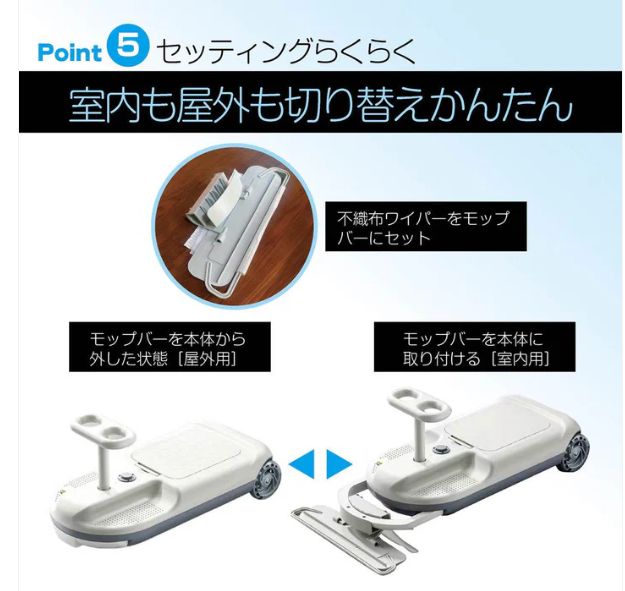 Point 5 セッティングらくらく

室内も屋外も切り替えかんたん

不織布ワイパーをモップバーにセット

モップバーを本体から外した状態［屋外用］

モップバーを本体に取り付ける［室内用］