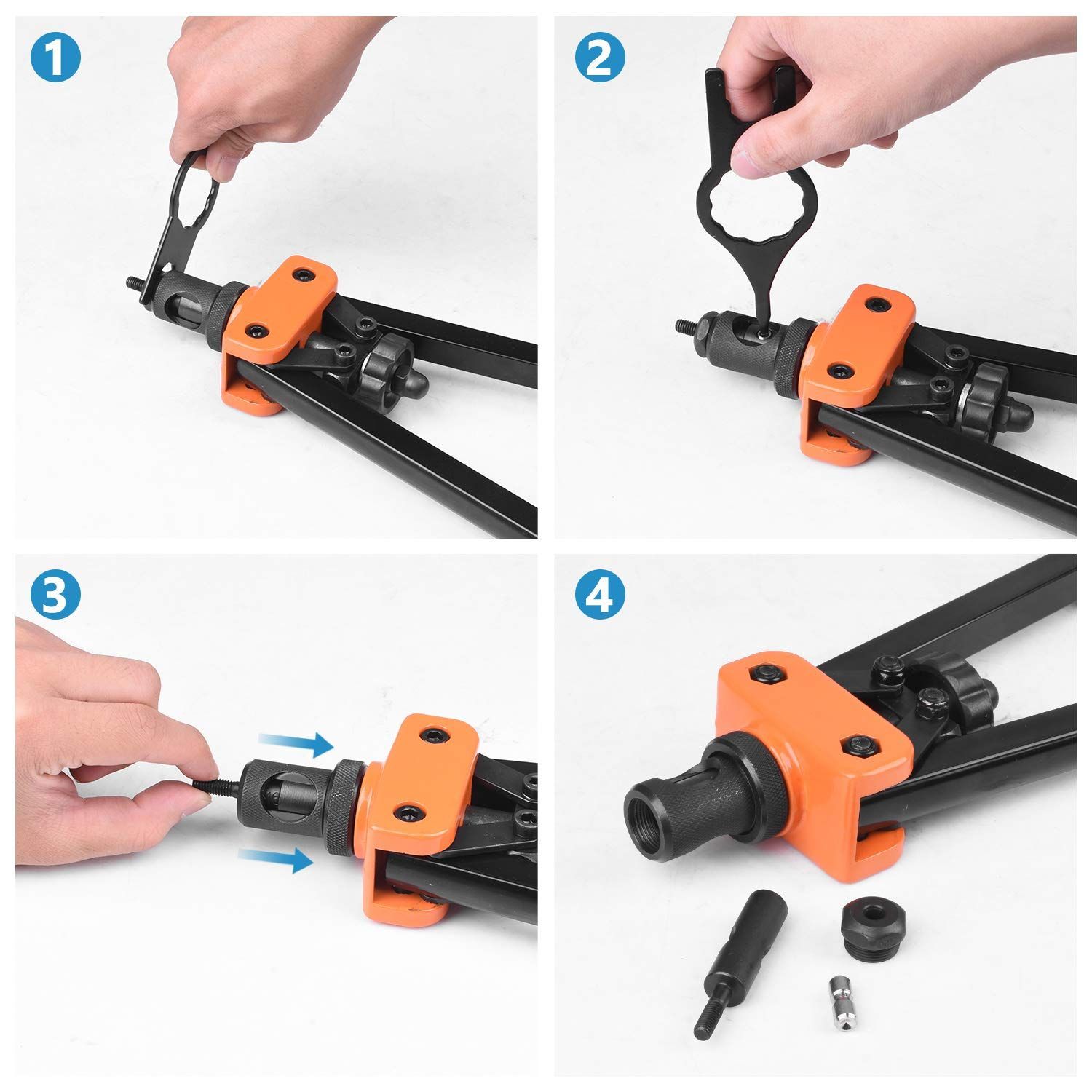 1

2

3

4