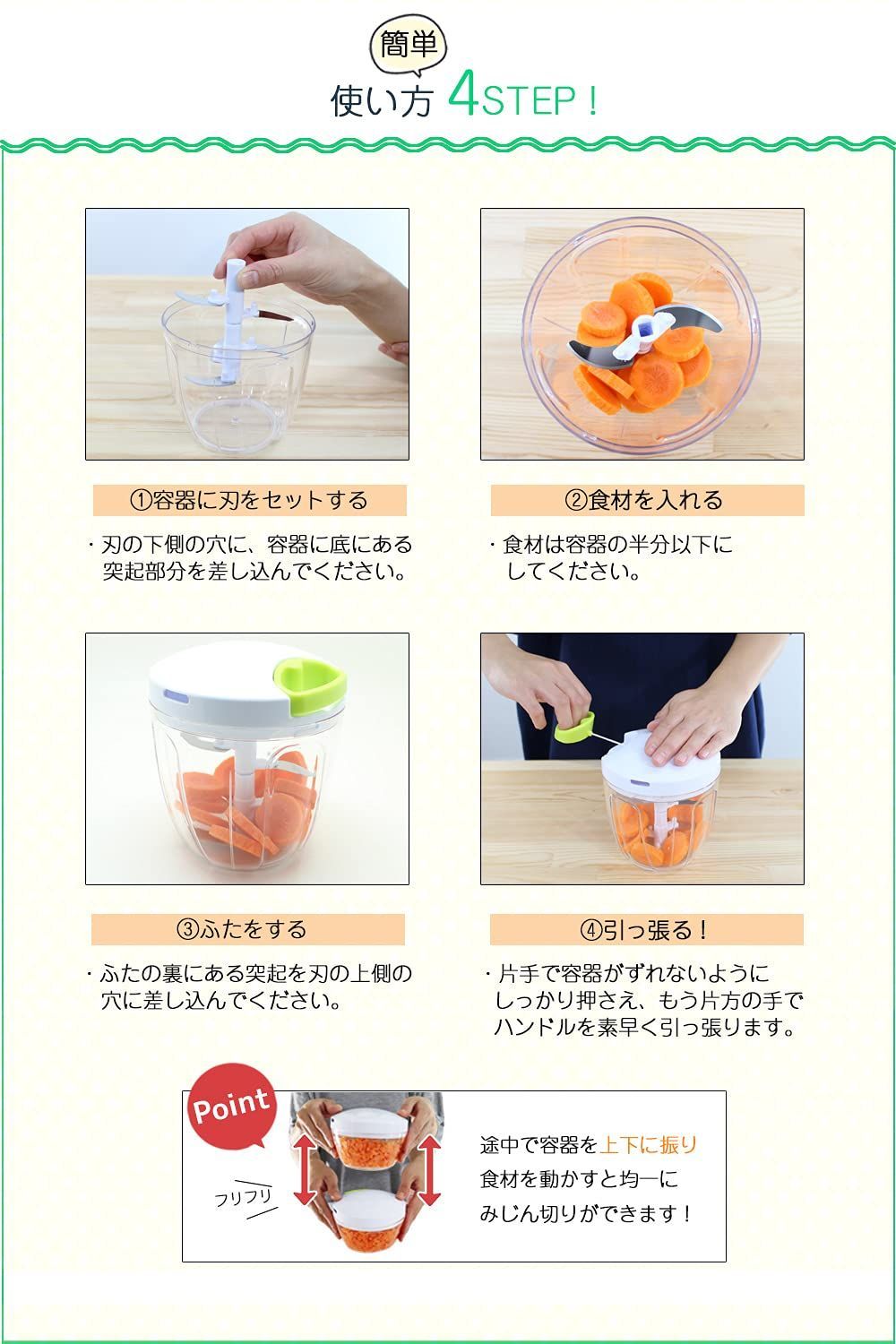 簡単
使い方 4STEP！

①容器に刃をセットする

・刃の下側の穴に、容器に底にある突起部分を差し込んでください。

②食材を入れる

・食材は容器の半分以下にしてください。

③ふたをする

・ふたの裏にある突起を刃の上側の穴に差し込んでください。

④引っ張る！

・片手で容器がずれないようにしっかり押さえ、もう片方の手でハンドルを素早く引っ張ります。

Point

フリフリ

途中で容器を上下に振り食材を動かすと均一にみじん切りができます！