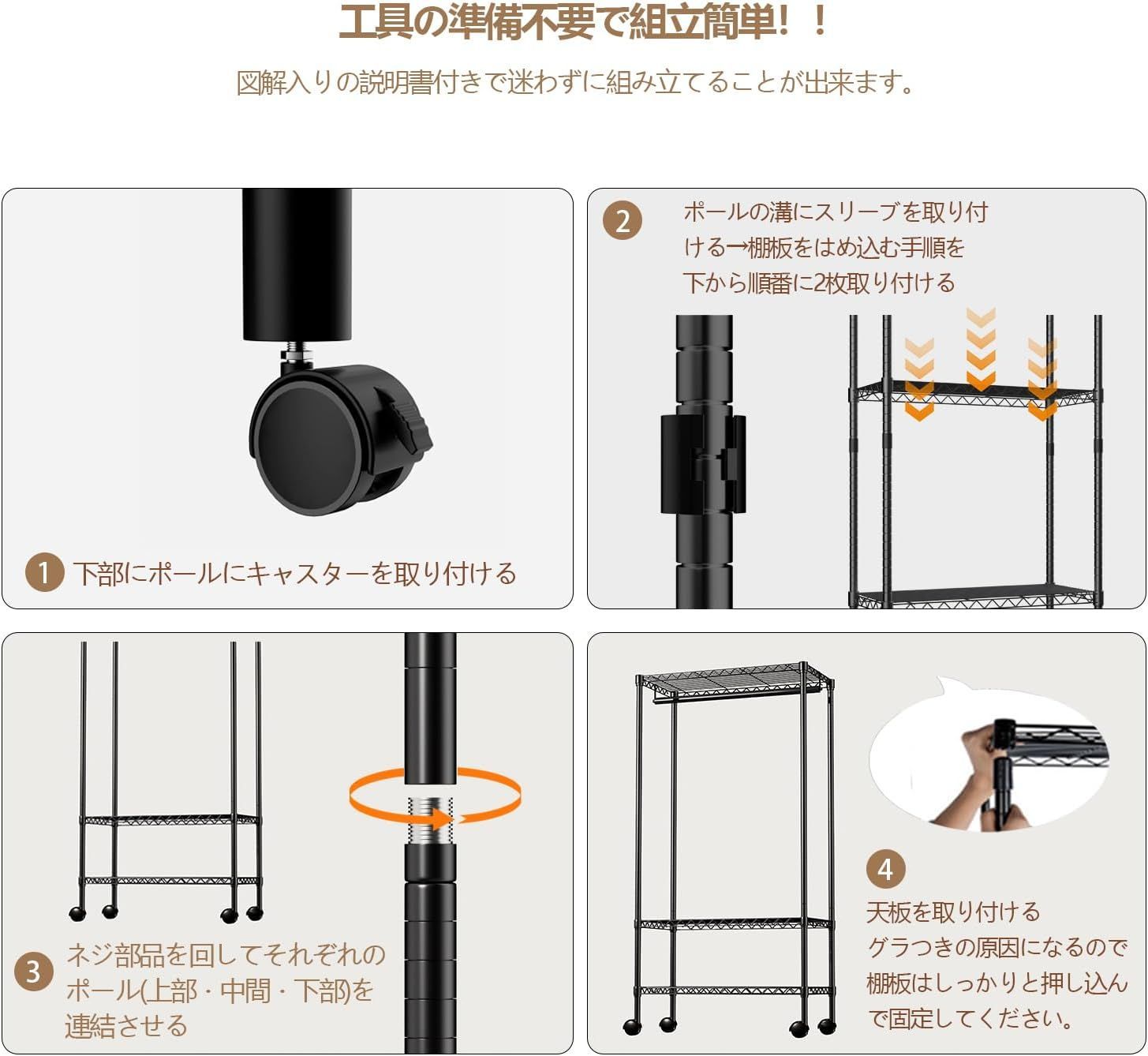 工具の準備不要で組立簡単！！

図解入りの説明書付きで迷わずに組み立てることが出来ます。

1 下部にポールにキャスターを取り付ける

2 ポールの溝にスリーブを取り付ける→棚板をはめ込む手順を下から順番に2枚取り付ける

3 ネジ部品を回してそれぞれのポール(上部・中間・下部)を連結させる

4 天板を取り付ける
グラつきの原因になるので棚板はしっかりと押し込んで固定してください。