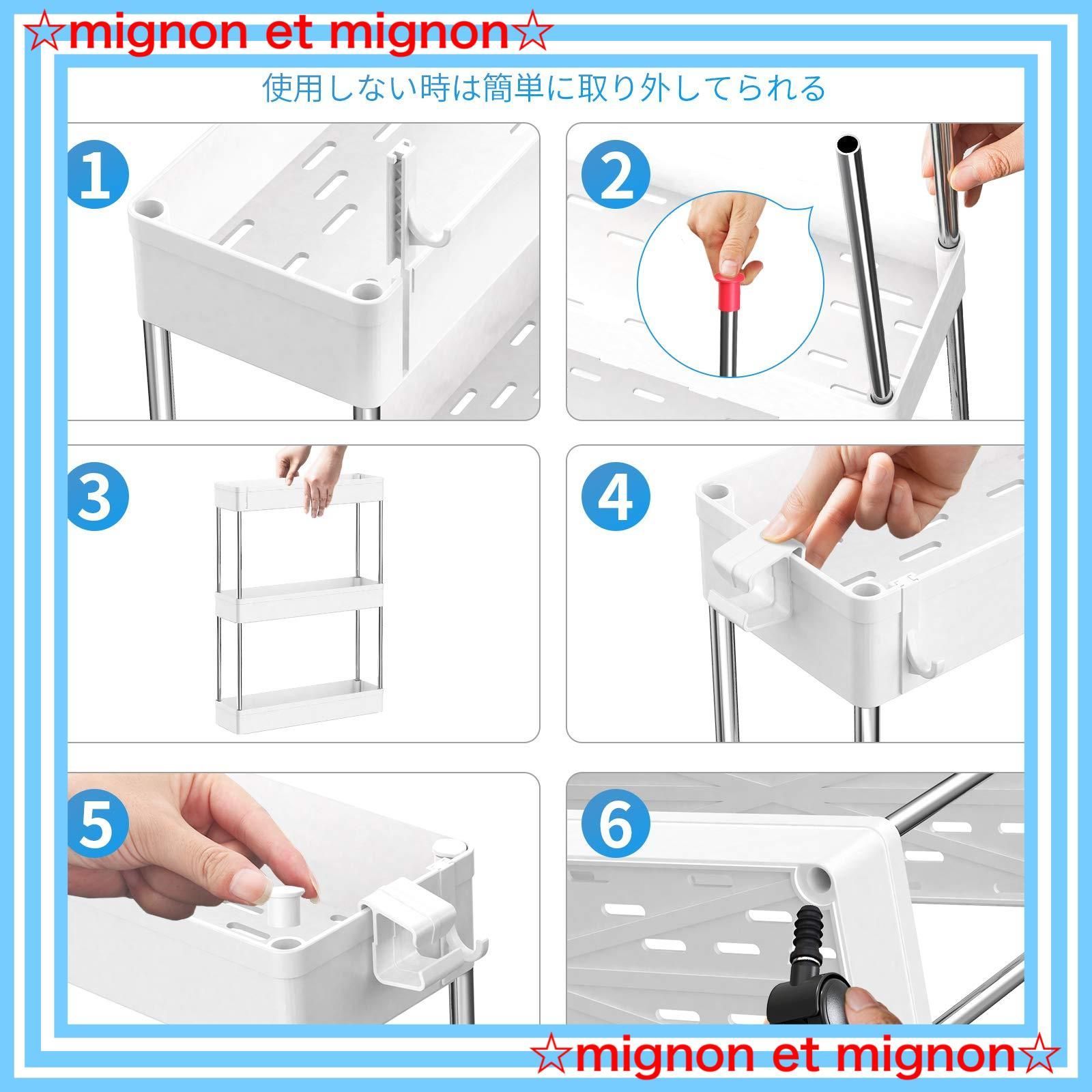 ☆mignon et mignon☆

使用しない時は簡単に取り外してられる

1

2

3

4

5

6

☆mignon et mignon☆