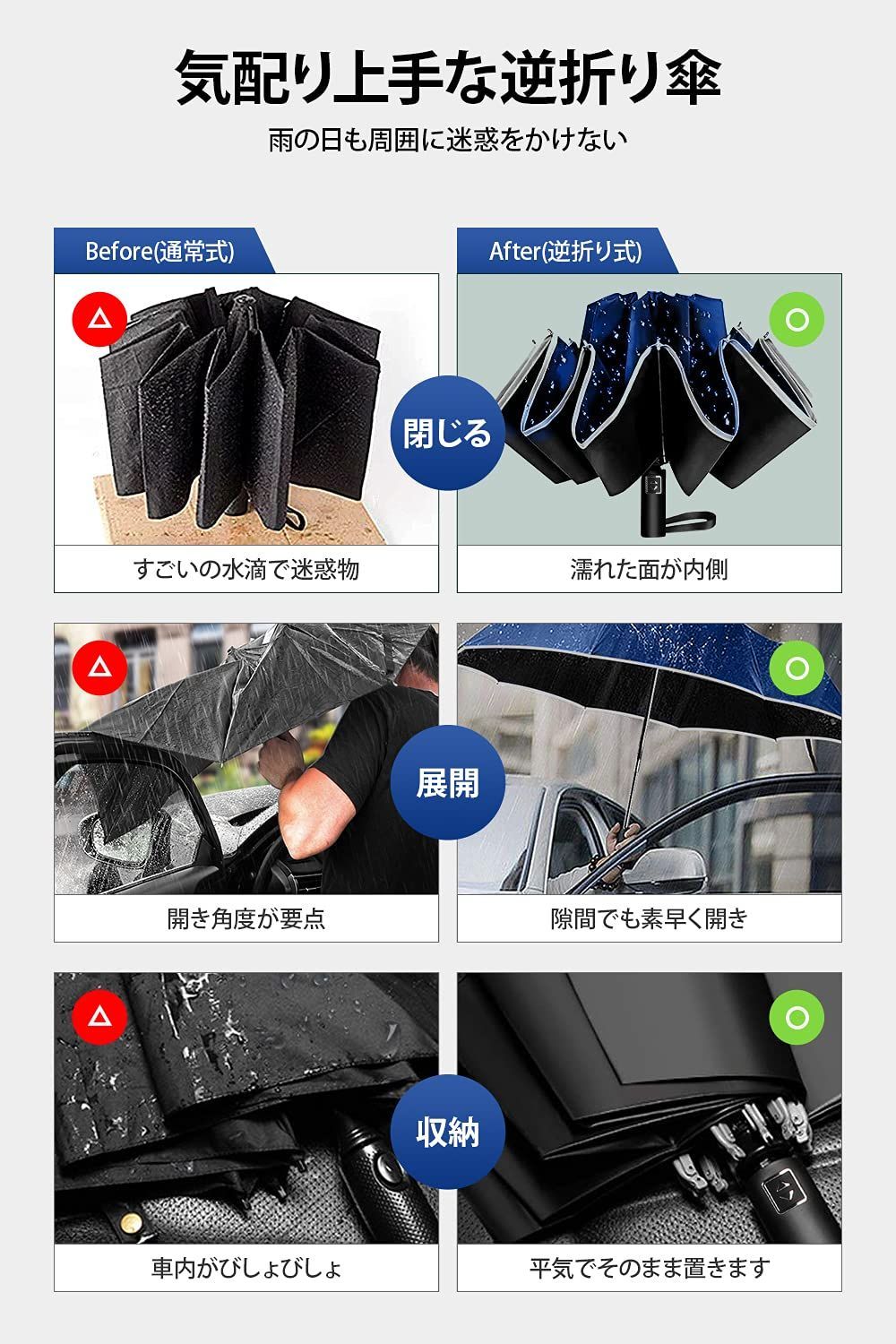 気配り上手な逆折り傘

雨の日も周囲に迷惑をかけない

Before(通常式)

After(逆折り式)

△

○

閉じる

すごいの水滴で迷惑物

濡れた面が内側

△

○

展開

開き角度が要点

隙間でも素早く開き

△

○

収納

車内がびしょびしょ

平気でそのまま置きます