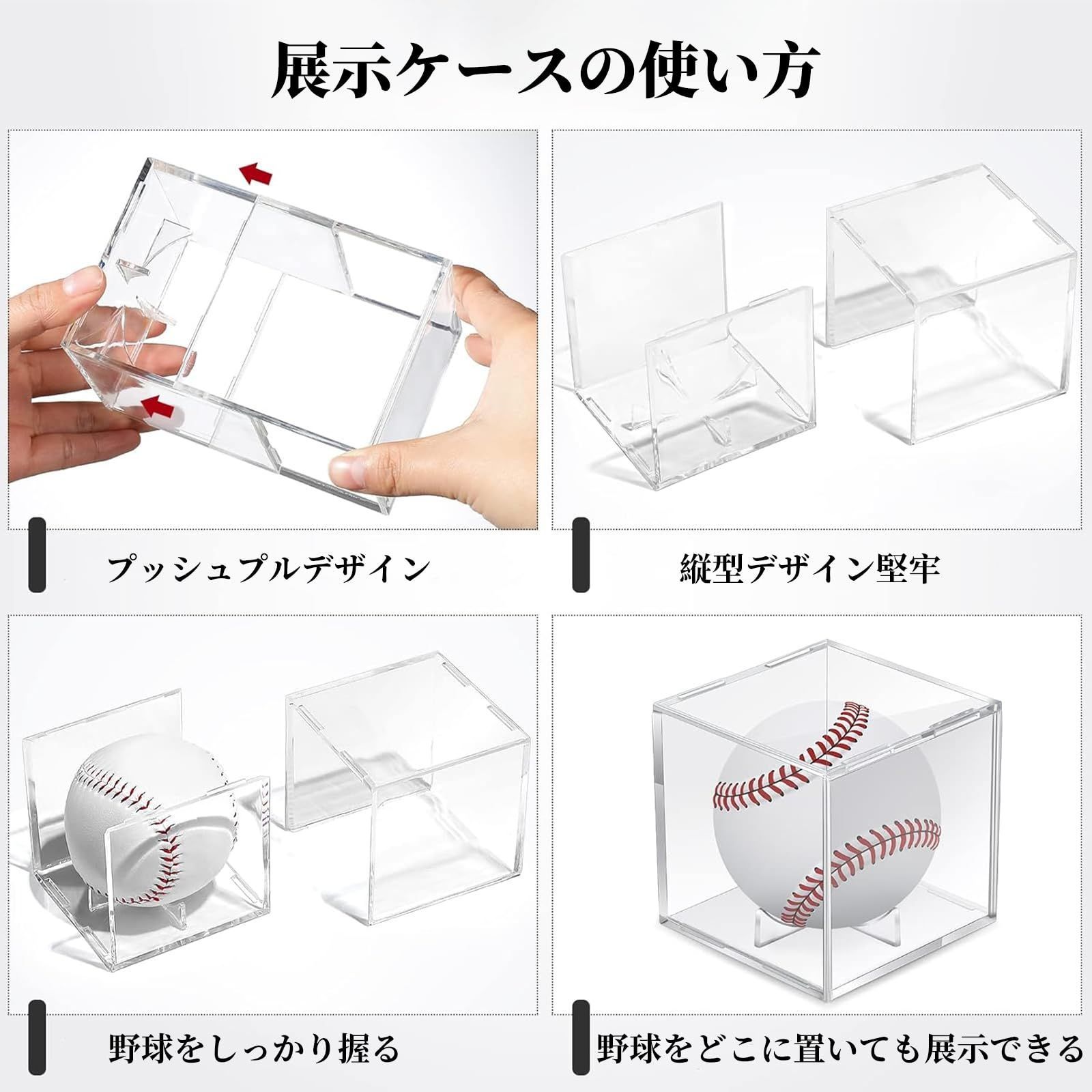 展示ケースの使い方

プッシュプルデザイン

縦型デザイン堅牢

野球をしっかり握る

野球をどこに置いても展示できる