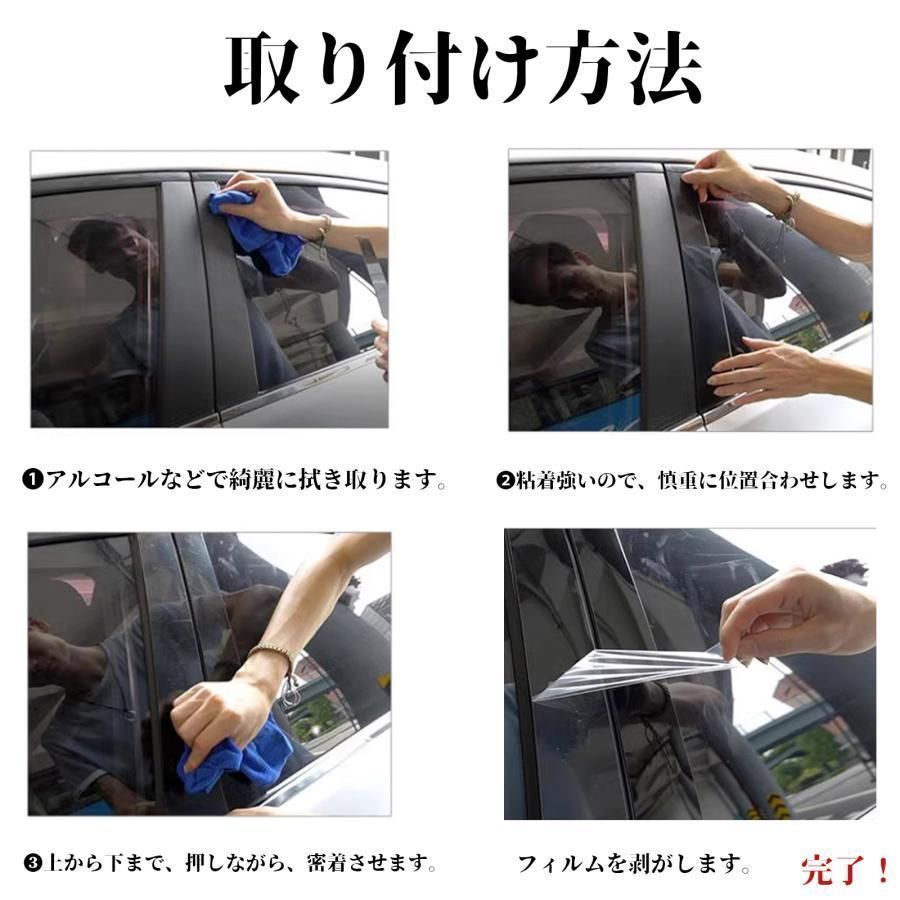 取り付け方法

❶アルコールなどで綺麗に拭き取ります。

❷粘着強いので、慎重に位置合わせします。

❸上から下まで、押しながら、密着させます。

フィルムを剥がします。

完了！