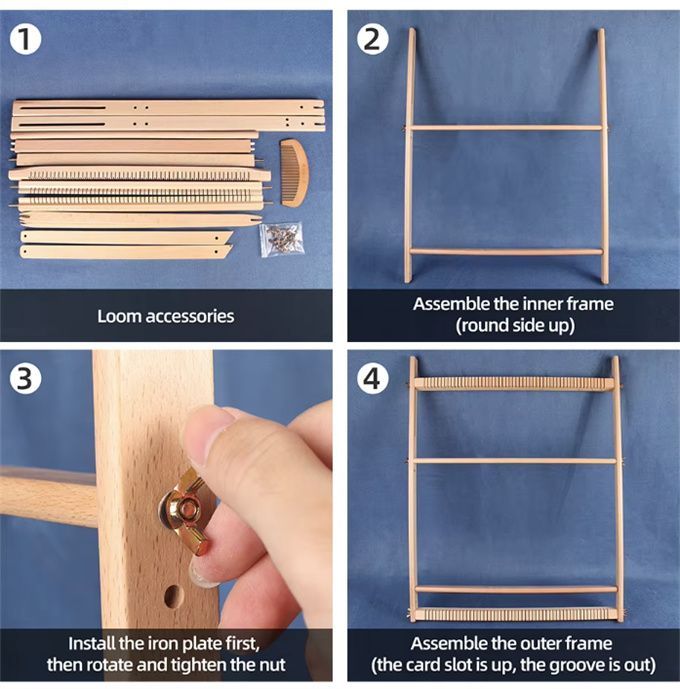 1

Loom accessories

2

Assemble the inner frame
(round side up)

3

Install the iron plate first,
then rotate and tighten the nut

4

Assemble the outer frame
(the card slot is up, the groove is out)