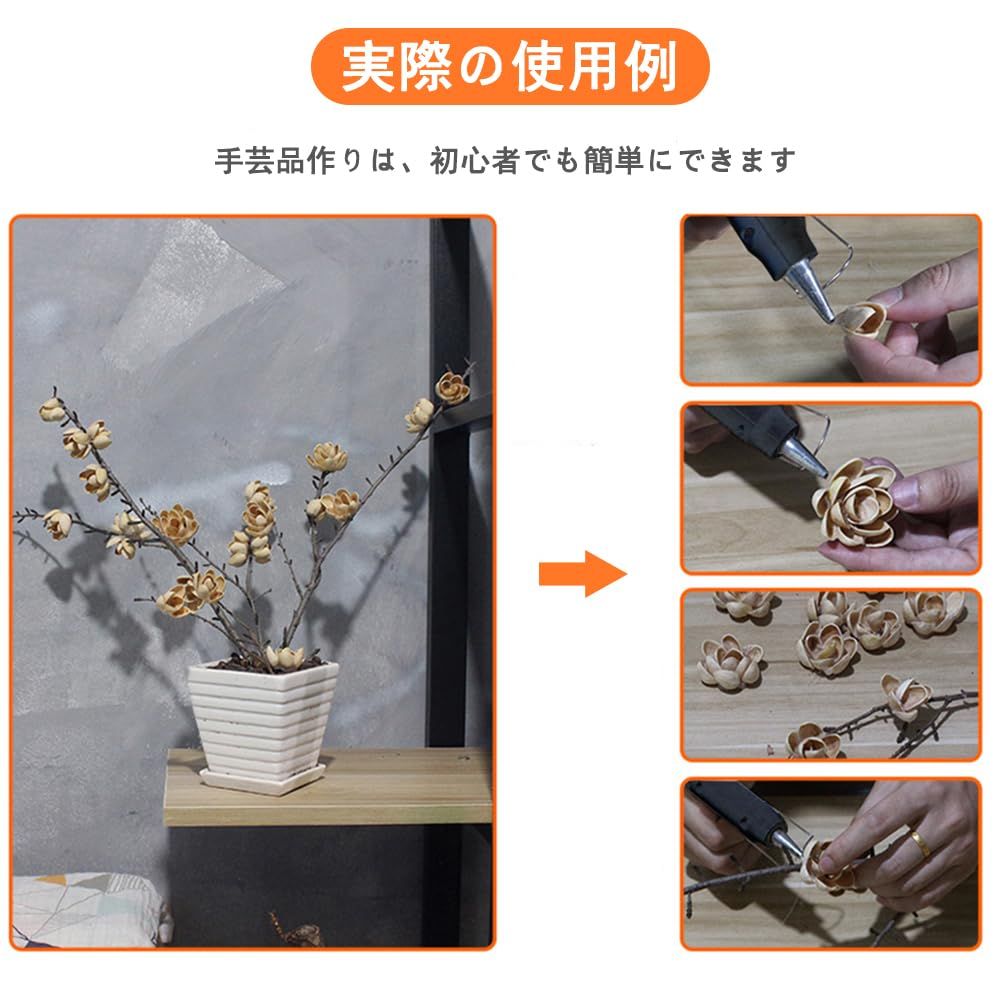 実際の使用例

手芸品作りは、初心者でも簡単にできます