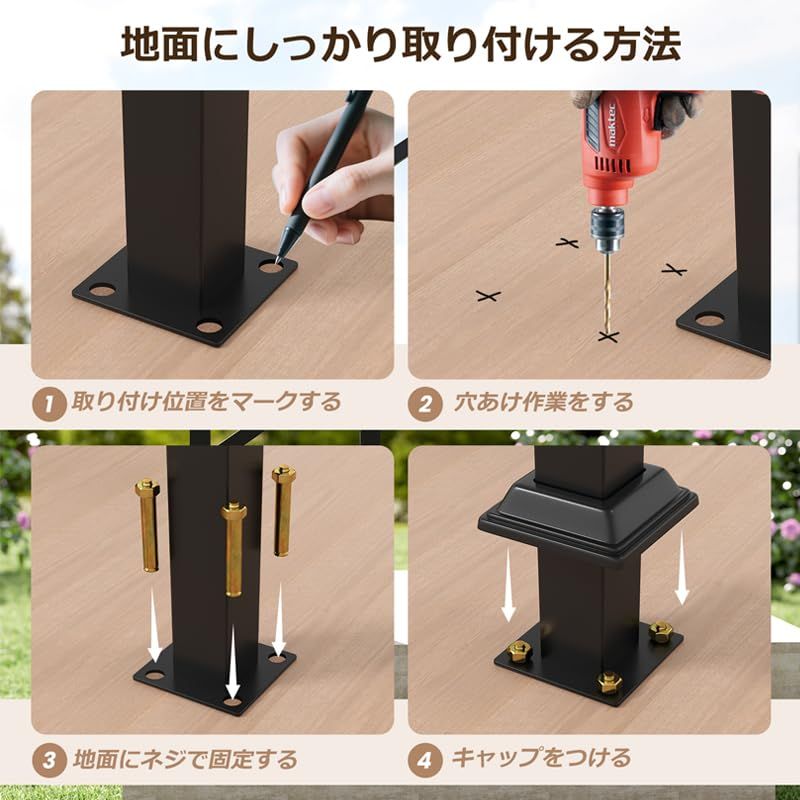 地面にしっかり取り付ける方法

maktec

1 取り付け位置をマークする

2 穴あけ作業をする

3 地面にネジで固定する

4 キャップをつける