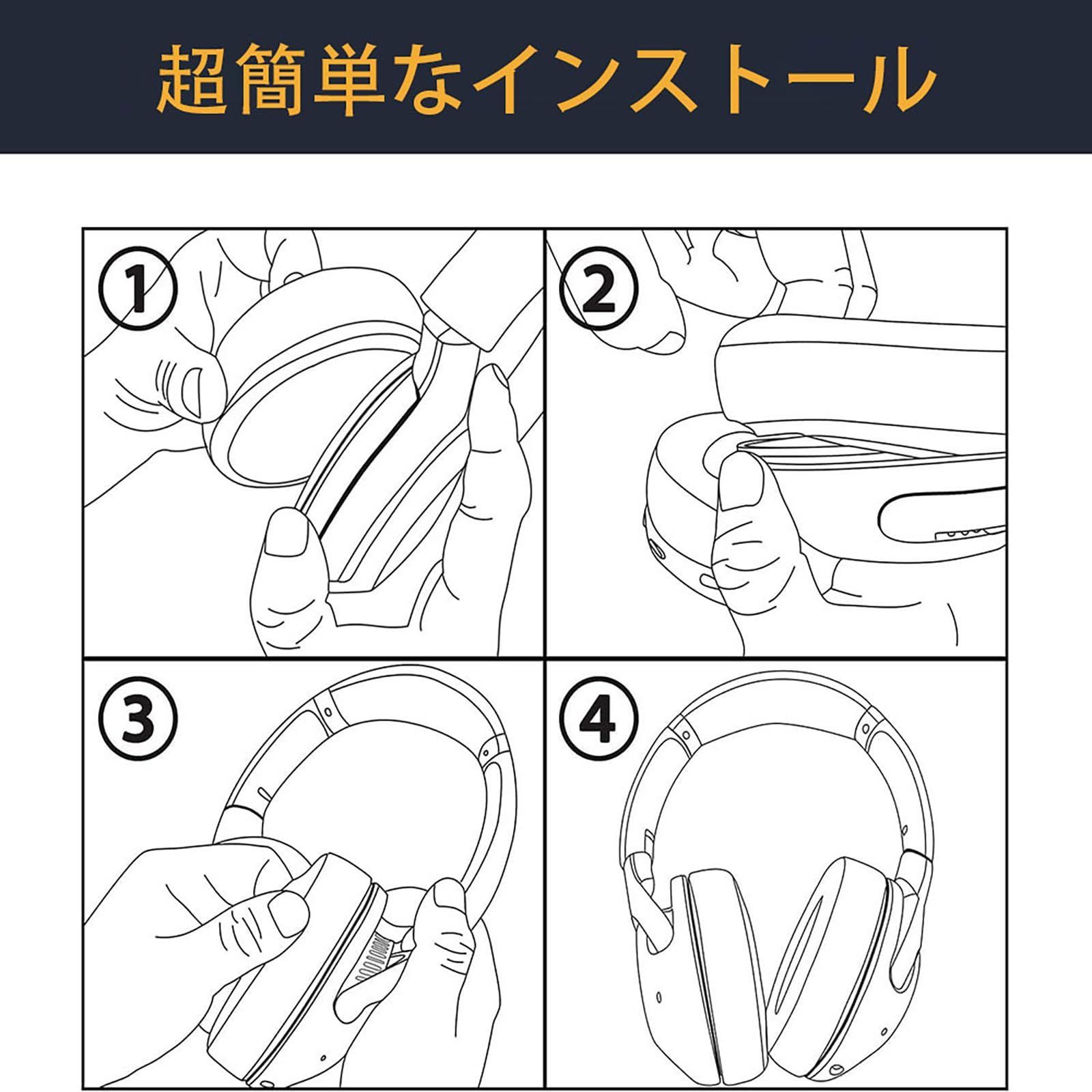 超簡単なインストール

①

②

③

④