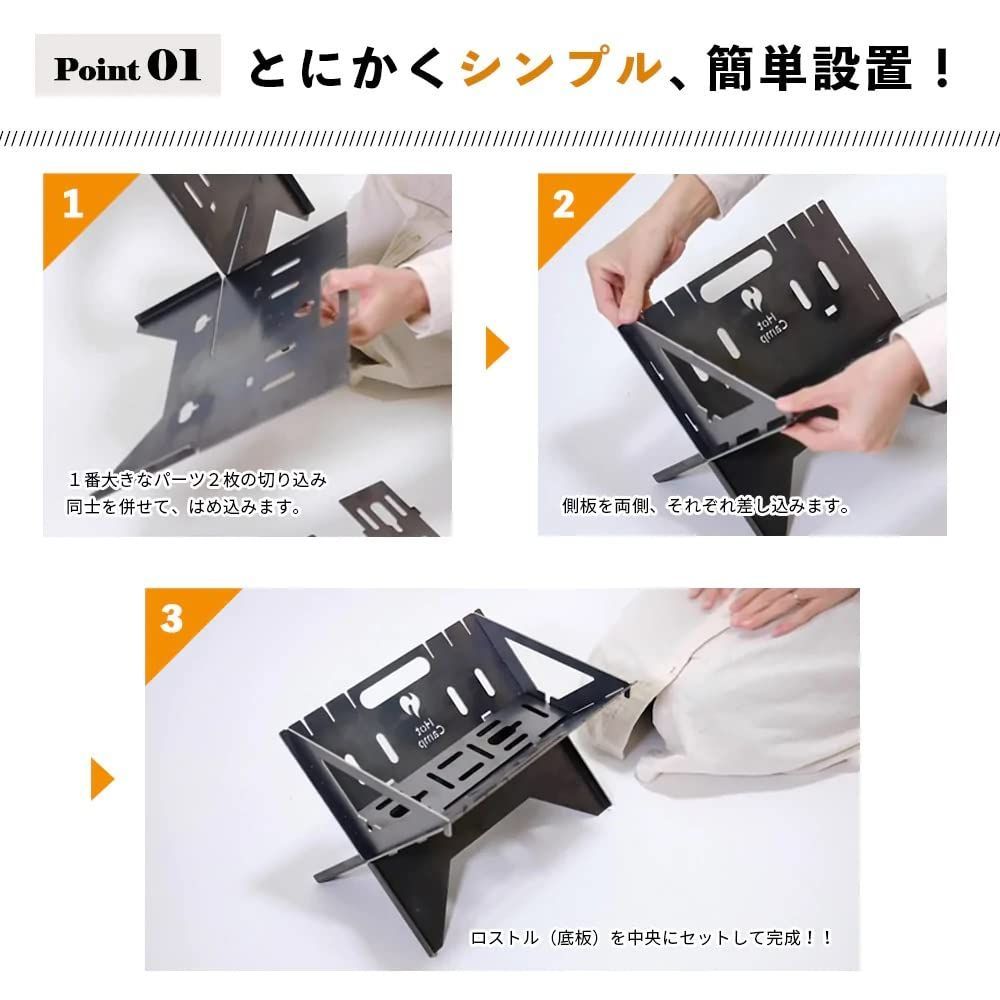 Point 01 とにかくシンプル、簡単設置！

1

１番大きなパーツ２枚の切り込み同士を併せて、はめ込みます。

2

Hot Camp

側板を両側、それぞれ差し込みます。

3

Hot Camp

ロストル（底板）を中央にセットして完成！！