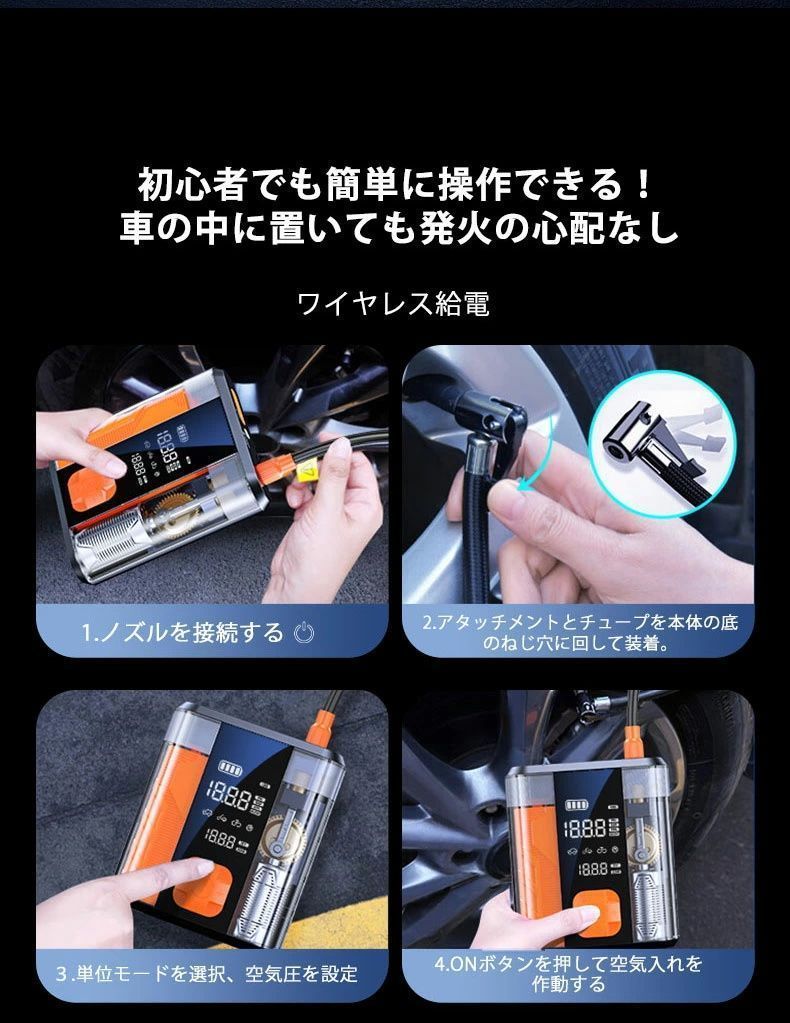 初心者でも簡単に操作できる！
車の中に置いても発火の心配なし

ワイヤレス給電

1.ノズルを接続する

2.アタッチメントとチューブを本体の底のねじ穴に回して装着。

3.単位モードを選択、空気圧を設定

4.ONボタンを押して空気入れを作動する