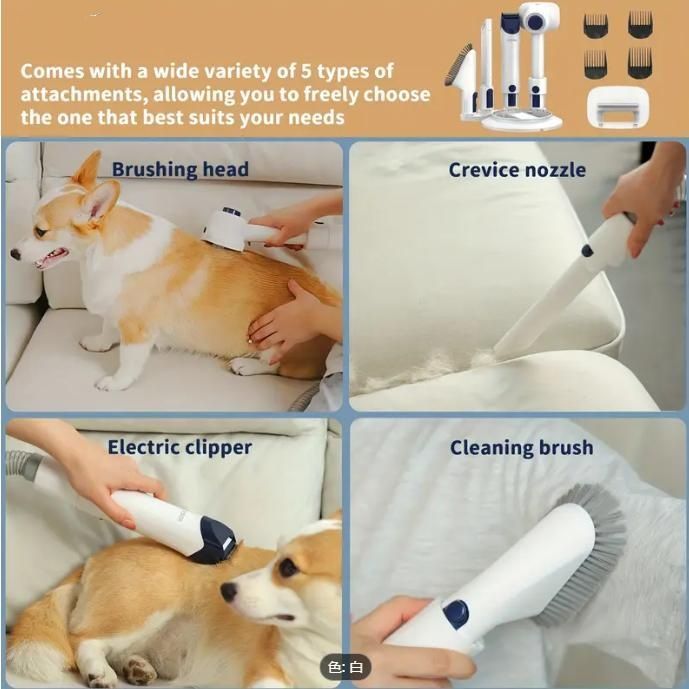 Comes with a wide variety of 5 types of attachments, allowing you to freely choose the one that best suits your needs

Brushing head

Crevice nozzle

Electric clipper

Cleaning brush

色: 白