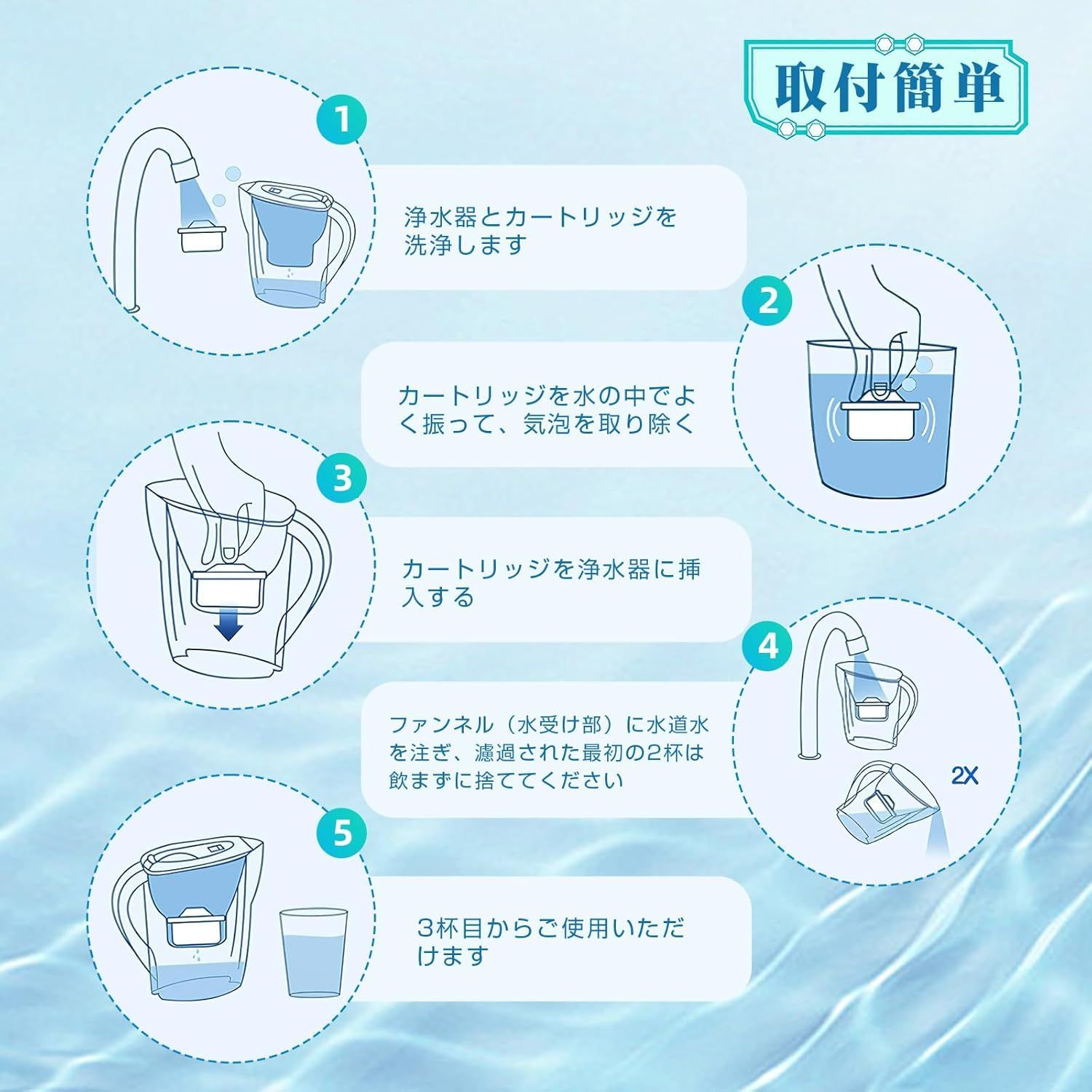 取付簡単

1

浄水器とカートリッジを洗浄します

2

カートリッジを水の中でよく振って、気泡を取り除く

3

カートリッジを浄水器に挿入する

4

ファンネル（水受け部）に水道水を注ぎ、濾過された最初の2杯は飲まずに捨ててください

2X

5

3杯目からご使用いただけます