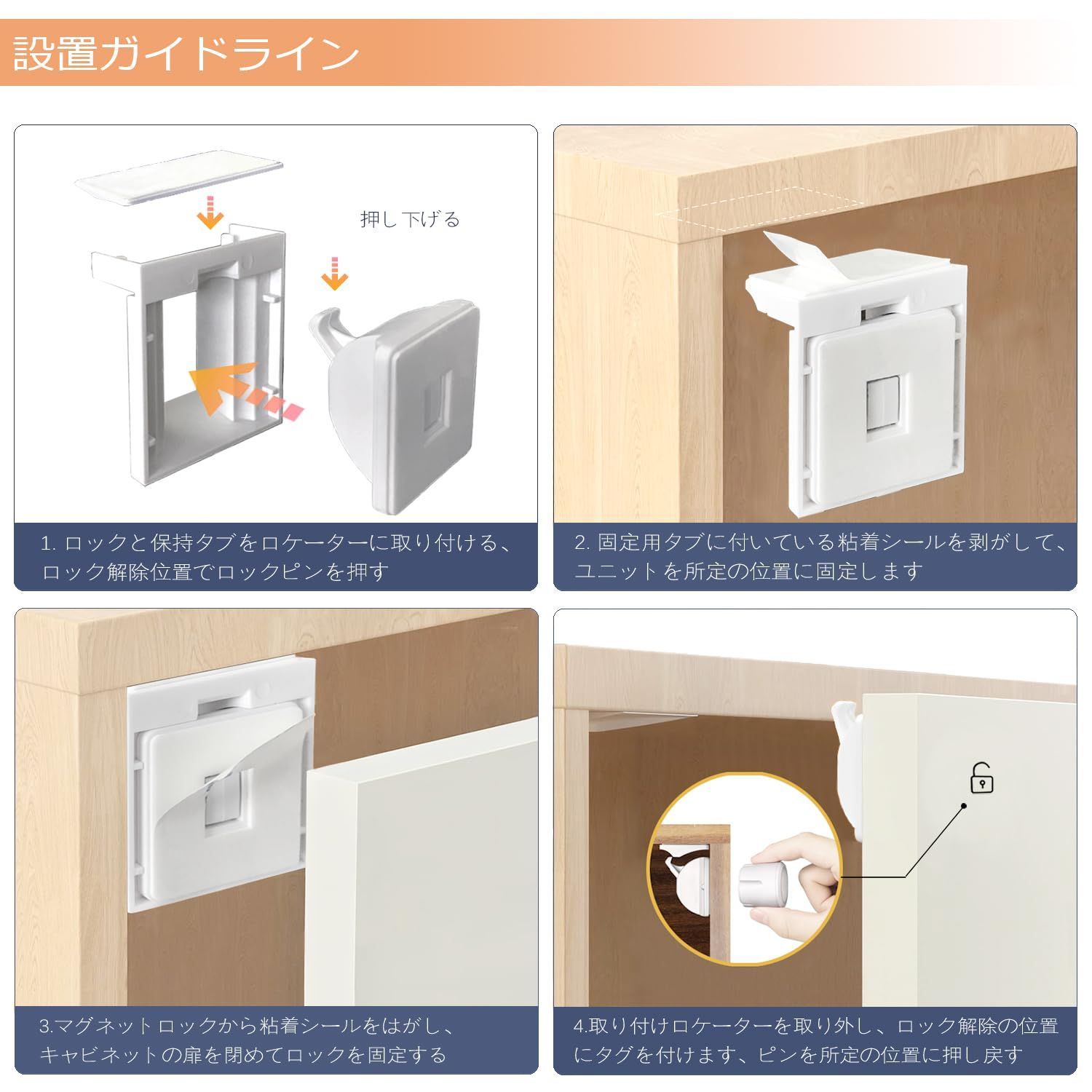 設置ガイドライン

押し下げる

1. ロックと保持タブをロケーターに取り付ける、ロック解除位置でロックピンを押す

2. 固定用タブに付いている粘着シールを剥がして、ユニットを所定の位置に固定します

3.マグネットロックから粘着シールをはがし、キャビネットの扉を閉めてロックを固定する

4.取り付けロケーターを取り外し、ロック解除の位置にタグを付けます、ピンを所定の位置に押し戻す