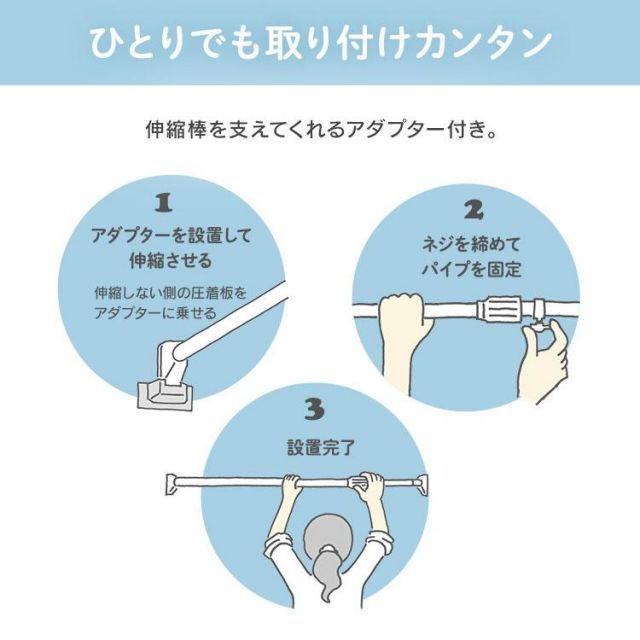 ひとりでも取り付けカンタン

伸縮棒を支えてくれるアダプター付き。

1

アダプターを設置して伸縮させる

伸縮しない側の圧着板をアダプターに乗せる

2

ネジを締めてパイプを固定

3

設置完了