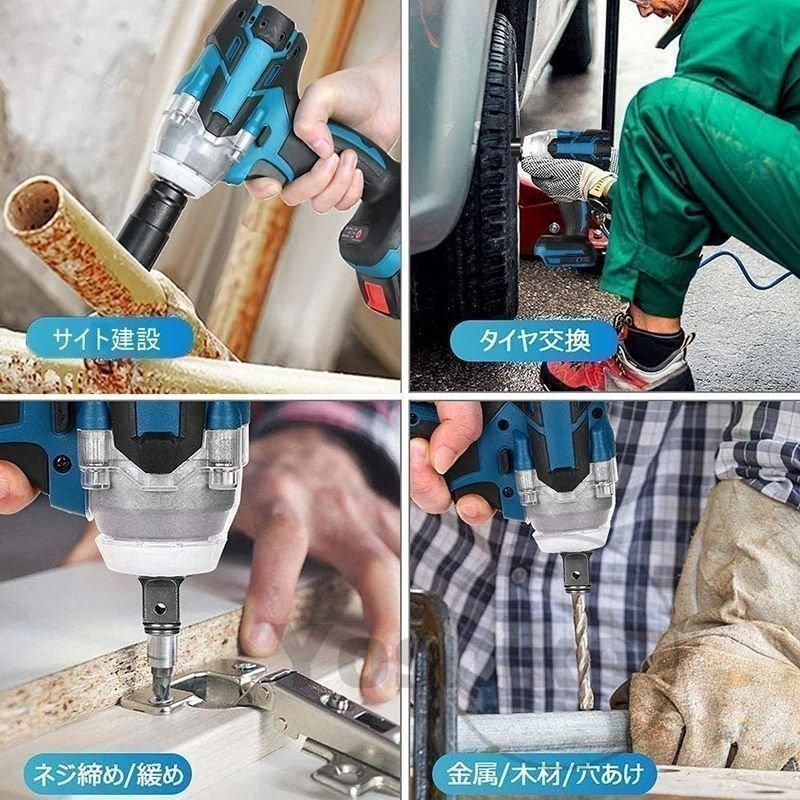 サイト建設

タイヤ交換

ネジ締め/緩め

金属/木材/穴あけ