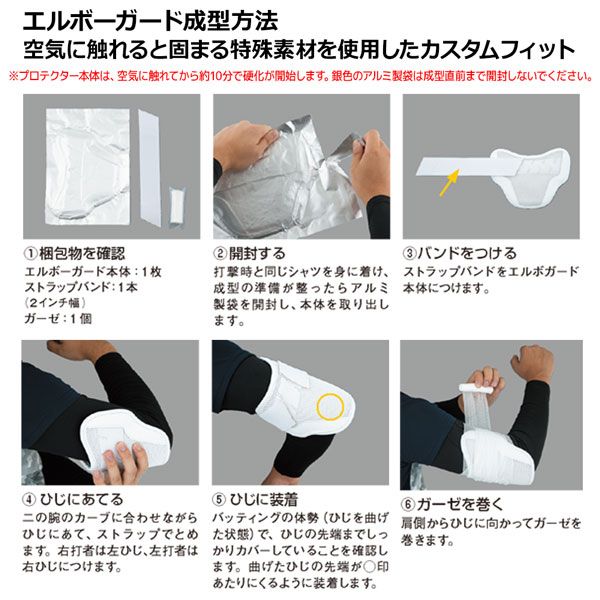 エルボーガード成型方法
空気に触れると固まる特殊素材を使用したカスタムフィット
※プロテクター本体は、空気に触れてから約10分で硬化が開始します。銀色のアルミ製袋は成型直前まで開封しないでください。

①梱包物を確認
エルボーガード本体：1枚
ストラップバンド：1本
（2インチ幅）
ガーゼ：1個

②開封する
打撃時と同じシャツを身に着け、成型の準備が整ったらアルミ製袋を開封し、本体を取り出します。

③バンドをつける
ストラップバンドをエルボガード本体につけます。

④ひじにあてる
二の腕のカーブに合わせながらひじにあて、ストラップでとめます。右打者は左ひじ、左打者は右ひじにつけます。

⑤ひじに装着
バッティングの体勢（ひじを曲げた状態）で、ひじの先端までしっかりカバーしていることを確認します。曲げたひじの先端が○印あたりにくるように装着します。

⑥ガーゼを巻く
肩側からひじに向かってガーゼを巻きます。