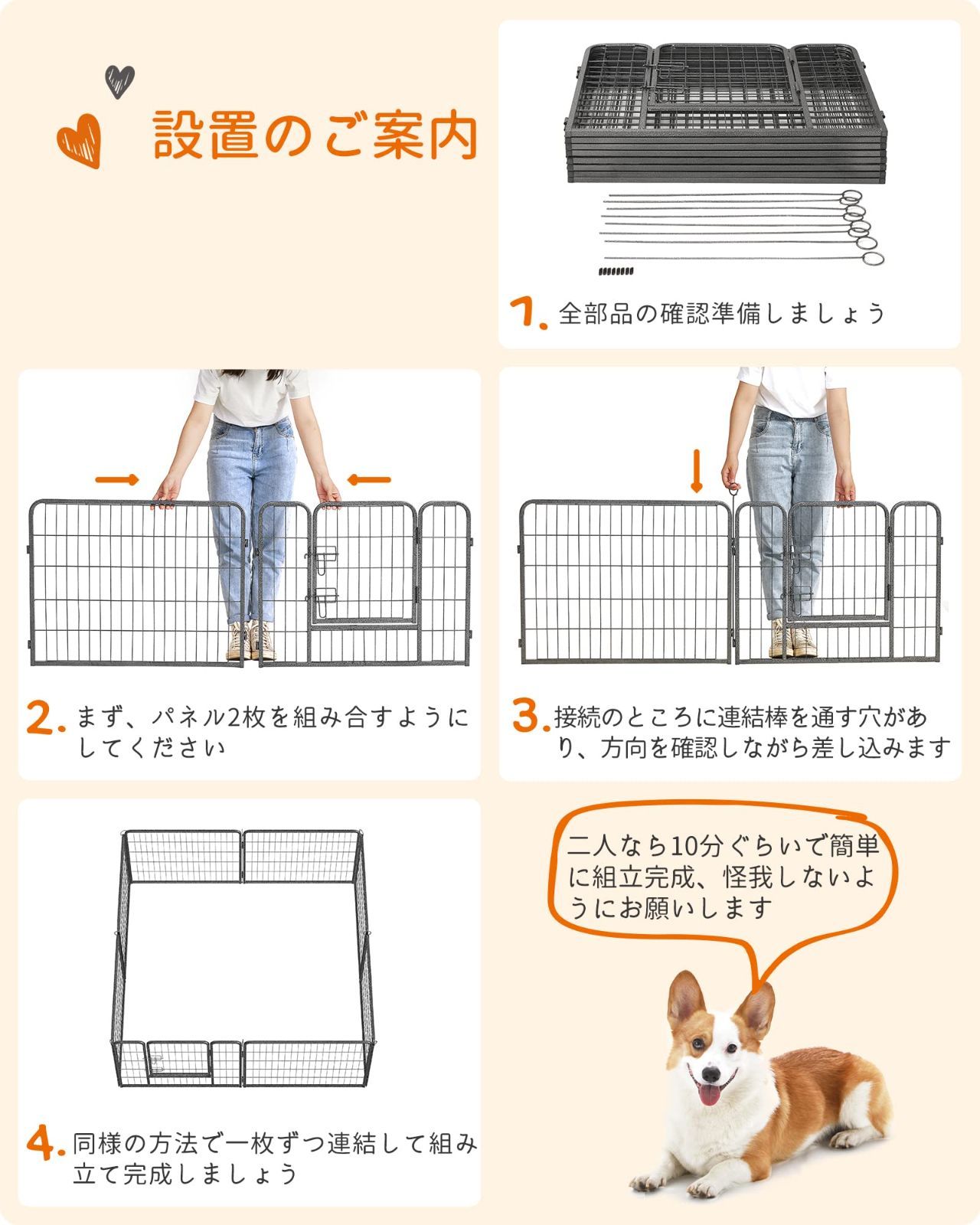 設置のご案内

1. 全部品の確認準備しましょう

2. まず、パネル2枚を組み合すようにしてください

3. 接続のところに連結棒を通す穴があり、方向を確認しながら差し込みます

4. 同様の方法で一枚ずつ連結して組み立て完成しましょう

二人なら10分ぐらいで簡単に組立完成、怪我しないようにお願いします