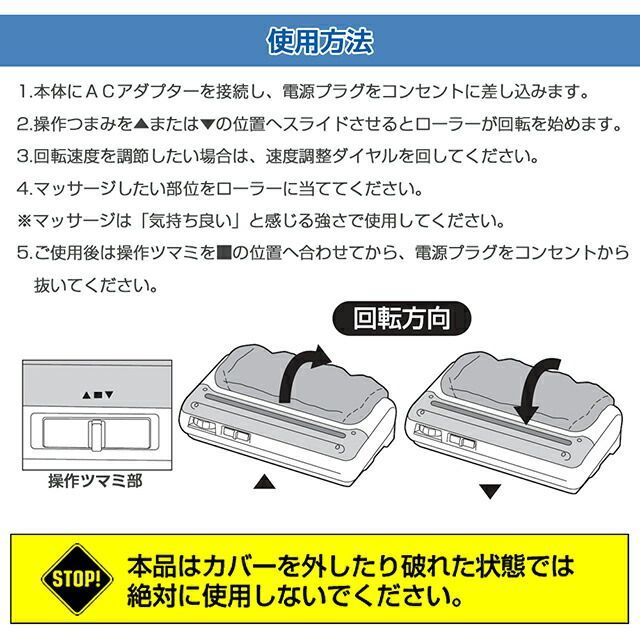 使用方法

1.本体にＡＣアダプターを接続し、電源プラグをコンセントに差し込みます。

2.操作つまみを▲または▼の位置へスライドさせるとローラーが回転を始めます。

3.回転速度を調節したい場合は、速度調整ダイヤルを回してください。

4.マッサージしたい部位をローラーに当ててください。

※マッサージは「気持ち良い」と感じる強さで使用してください。

5.ご使用後は操作ツマミを■の位置へ合わせてから、電源プラグをコンセントから抜いてください。

回転方向

▲■▼

操作ツマミ部

▲

▼

STOP!

本品はカバーを外したり破れた状態では絶対に使用しないでください。