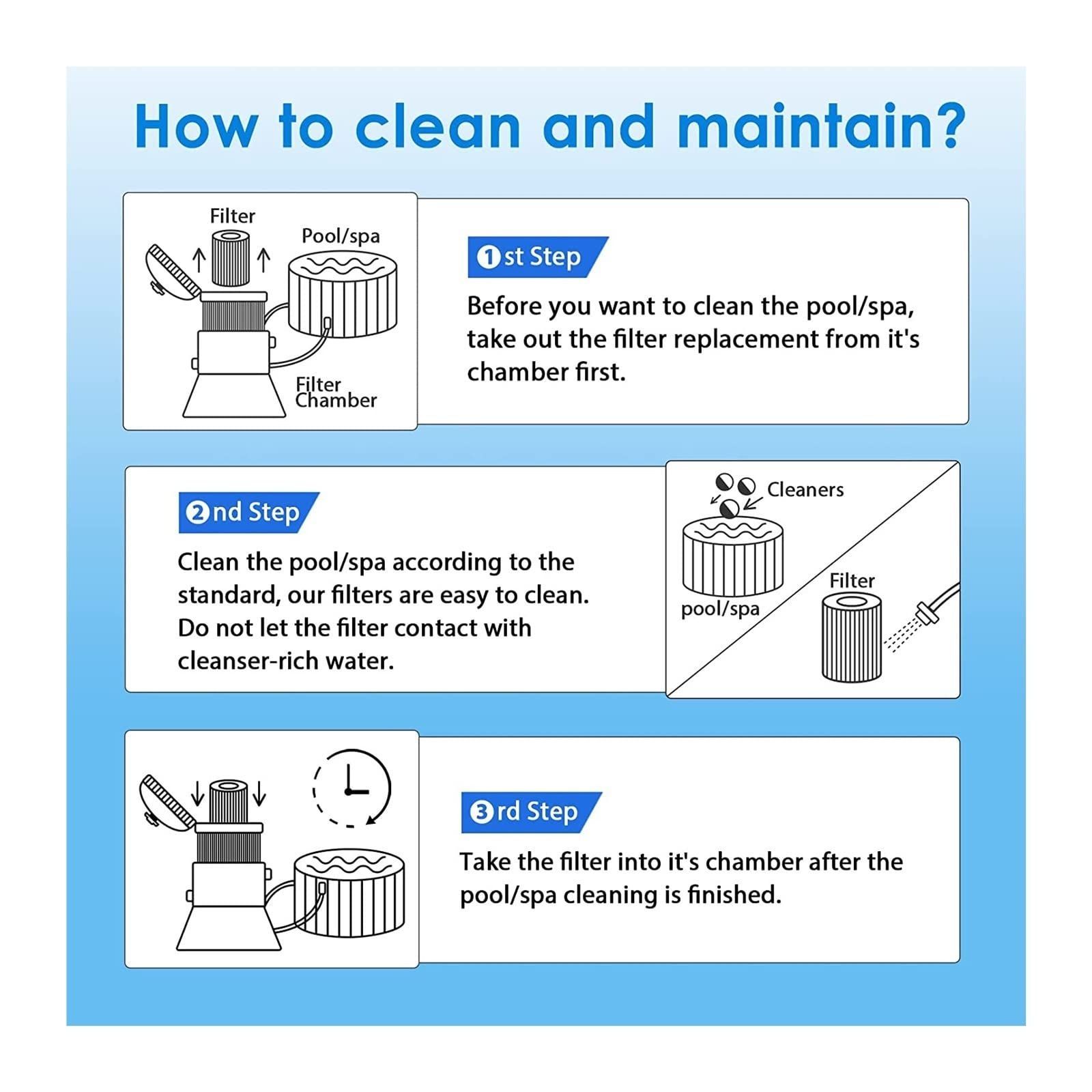 How to clean and maintain?

Filter

Pool/spa

Filter Chamber

1st Step

Before you want to clean the pool/spa, take out the filter replacement from it's chamber first.

2nd Step

Clean the pool/spa according to the standard, our filters are easy to clean. Do not let the filter contact with cleanser-rich water.

Cleaners

pool/spa

Filter

3rd Step

Take the filter into it's chamber after the pool/spa cleaning is finished.