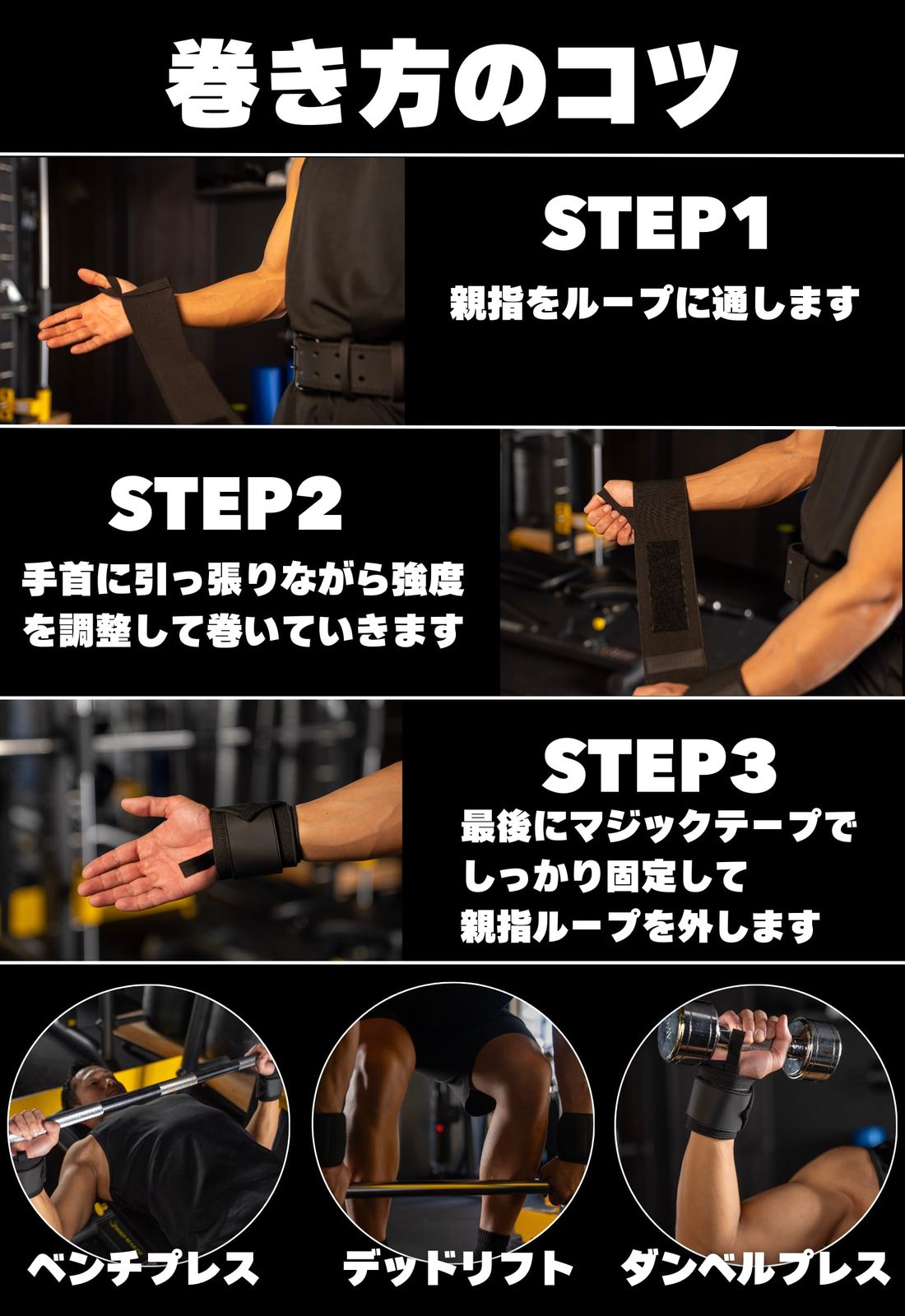 巻き方のコツ

STEP1

親指をループに通します

STEP2

手首に引っ張りながら強度を調整して巻いていきます

STEP3

最後にマジックテープでしっかり固定して親指ループを外します

ベンチプレス

デッドリフト

ダンベルプレス