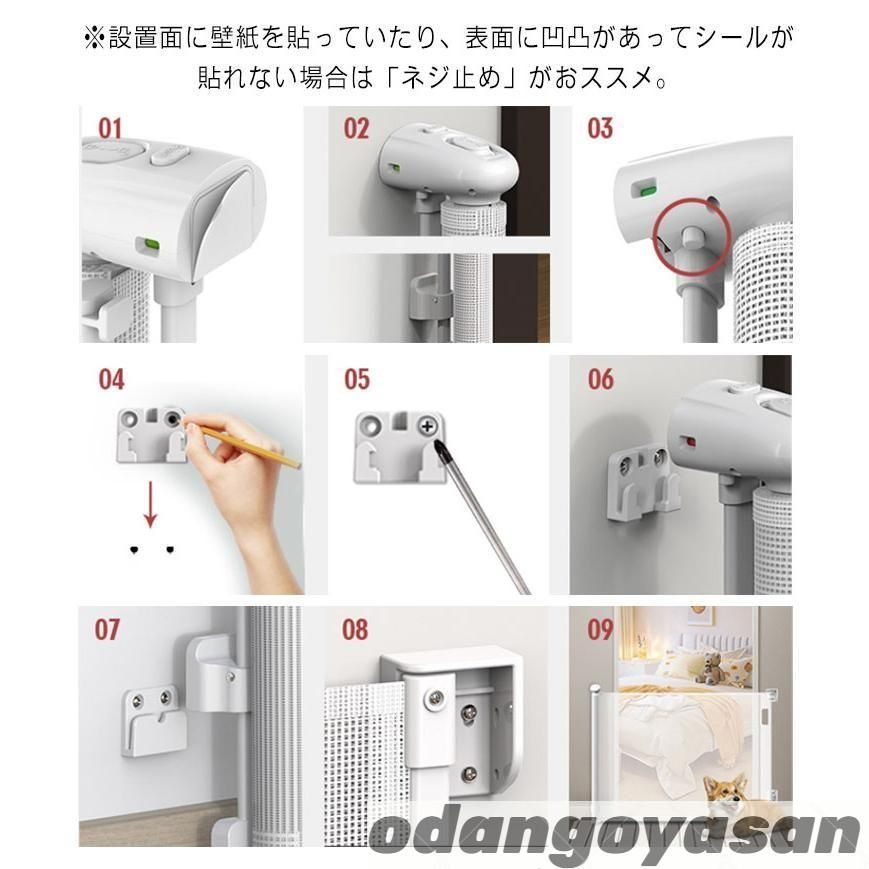 ※設置面に壁紙を貼っていたり、表面に凹凸があってシールが貼れない場合は「ネジ止め」がおススメ。

01

02

03

04

05

06

07

08

09

odangoyasan