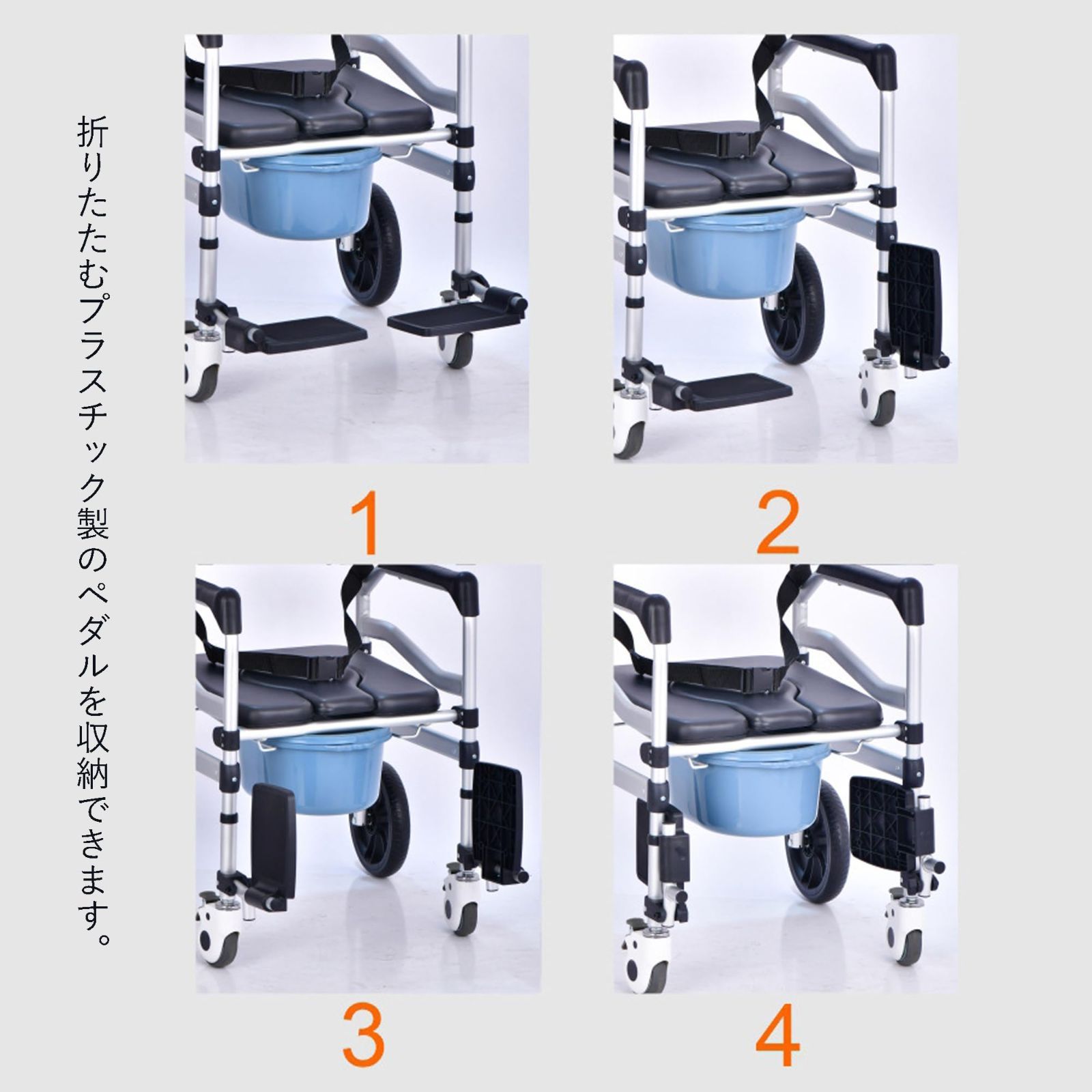 折りたたむプラスチック製のペダルを収納できます。

1

2

3

4