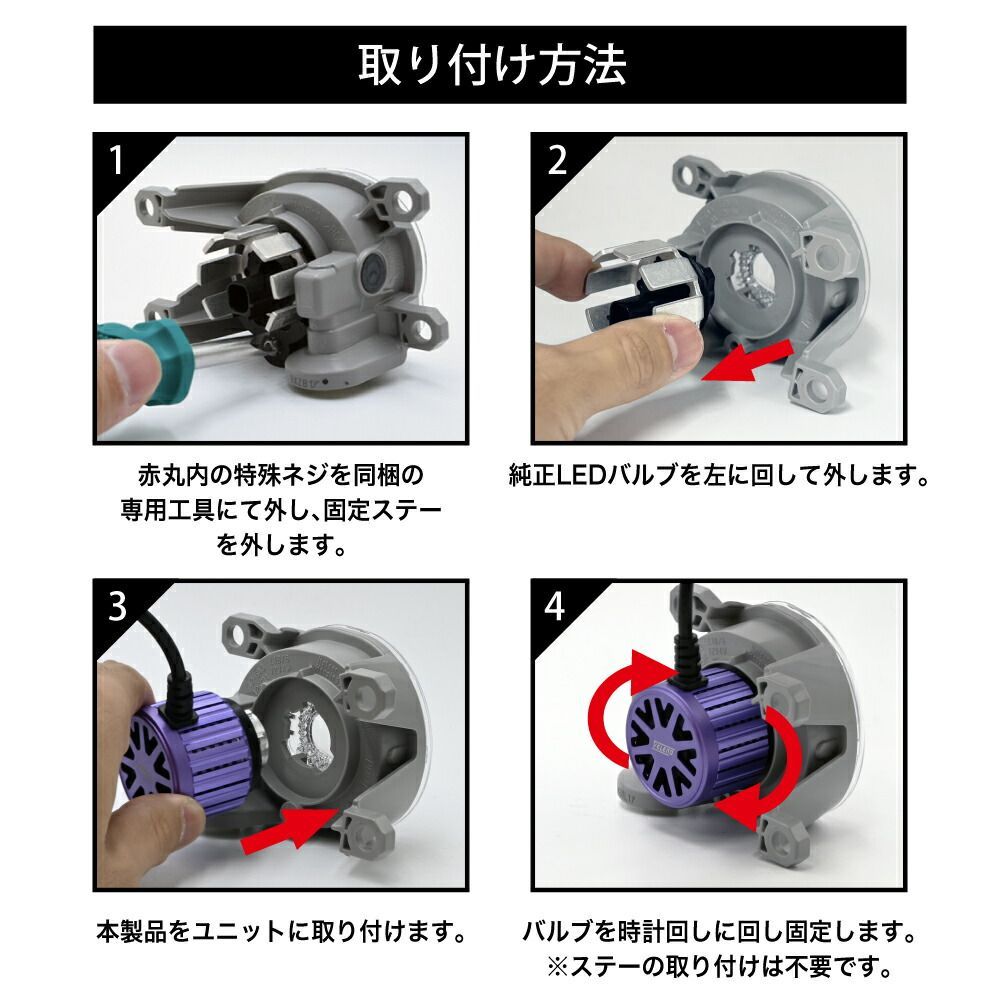 取り付け方法

1

赤丸内の特殊ネジを同梱の専用工具にて外し、固定ステーを外します。

2

純正LEDバルブを左に回して外します。

3

本製品をユニットに取り付けます。

4

バルブを時計回しに回し固定します。
※ステーの取り付けは不要です。