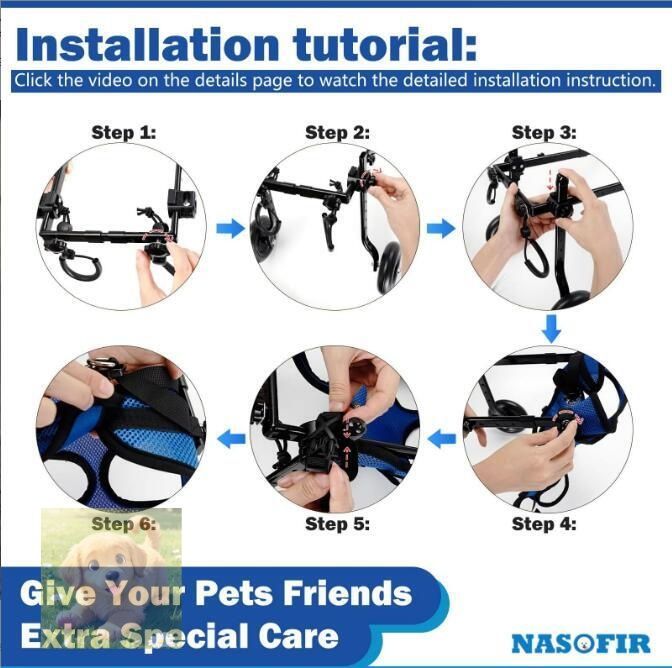 Installation tutorial:

Click the video on the details page to watch the detailed installation instruction.

Step 1:

Step 2:

Step 3:

Step 6:

Step 5:

Step 4:

Give Your Pets Friends Extra Special Care

NASOFIR