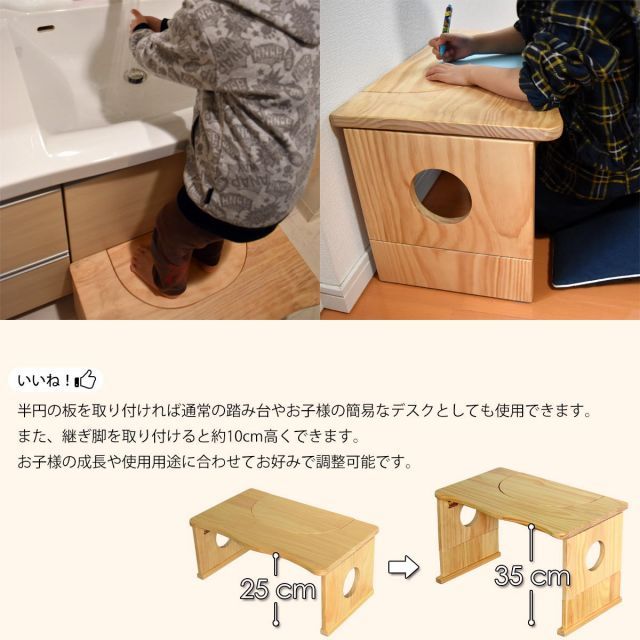 いいね！

半円の板を取り付ければ通常の踏み台やお子様の簡易なデスクとしても使用できます。
また、継ぎ脚を取り付けると約10cm高くできます。
お子様の成長や使用用途に合わせてお好みで調整可能です。

25 cm

35 cm