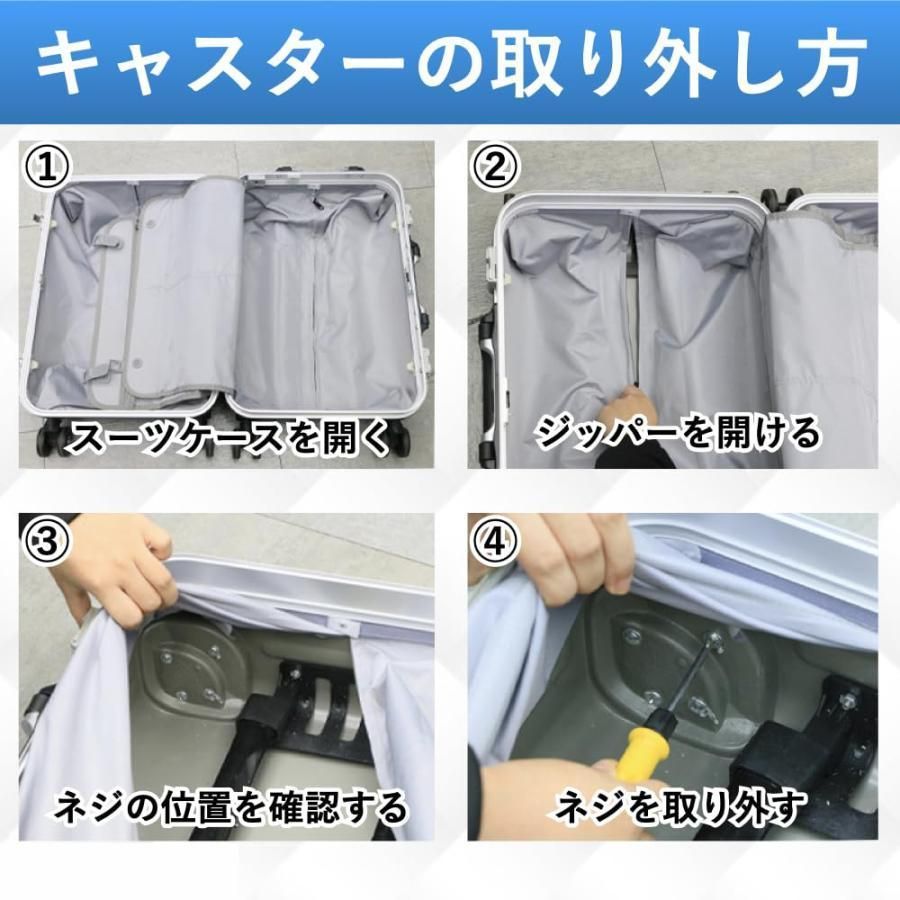 キャスターの取り外し方

①
スーツケースを開く

②
ジッパーを開ける

③
ネジの位置を確認する

④
ネジを取り外す