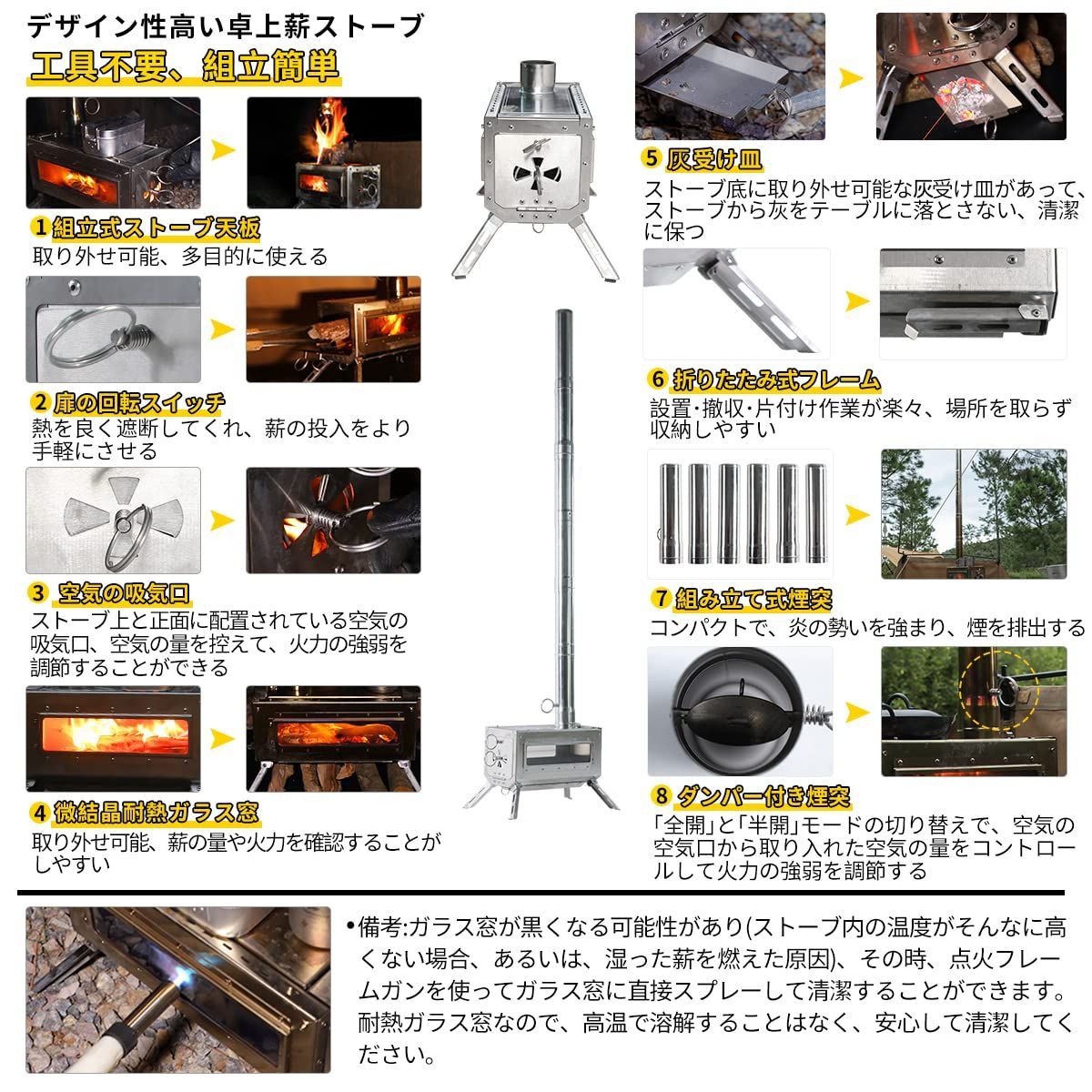 デザイン性高い卓上薪ストーブ

工具不要、組立簡単

1 組立式ストーブ天板

取り外せ可能、多目的に使える

2 扉の回転スイッチ

熱を良く遮断してくれ、薪の投入をより手軽にさせる

3 空気の吸気口

ストーブ上と正面に配置されている空気の吸気口、空気の量を控えて、火力の強弱を調節することができる

4 微結晶耐熱ガラス窓

取り外せ可能、薪の量や火力を確認することがしやすい

5 灰受け皿

ストーブ底に取り外せ可能な灰受け皿があって、ストーブから灰をテーブルに落とさない、清潔に保つ

6 折りたたみ式フレーム

設置·撤収·片付け作業が楽々、場所を取らず収納しやすい

7 組み立て式煙突

コンパクトで、炎の勢いを強まり、煙を排出する

8 ダンパー付き煙突

「全開」と「半開」モードの切り替えで、空気の空気口から取り入れた空気の量をコントロールして火力の強弱を調節する

•備考:ガラス窓が黒くなる可能性があり(ストーブ内の温度がそんなに高くない場合、あるいは、湿った薪を燃えた原因)、その時、点火フレームガンを使ってガラス窓に直接スプレーして清潔することができます。耐熱ガラス窓なので、高温で溶解することはなく、安心して清潔してください。