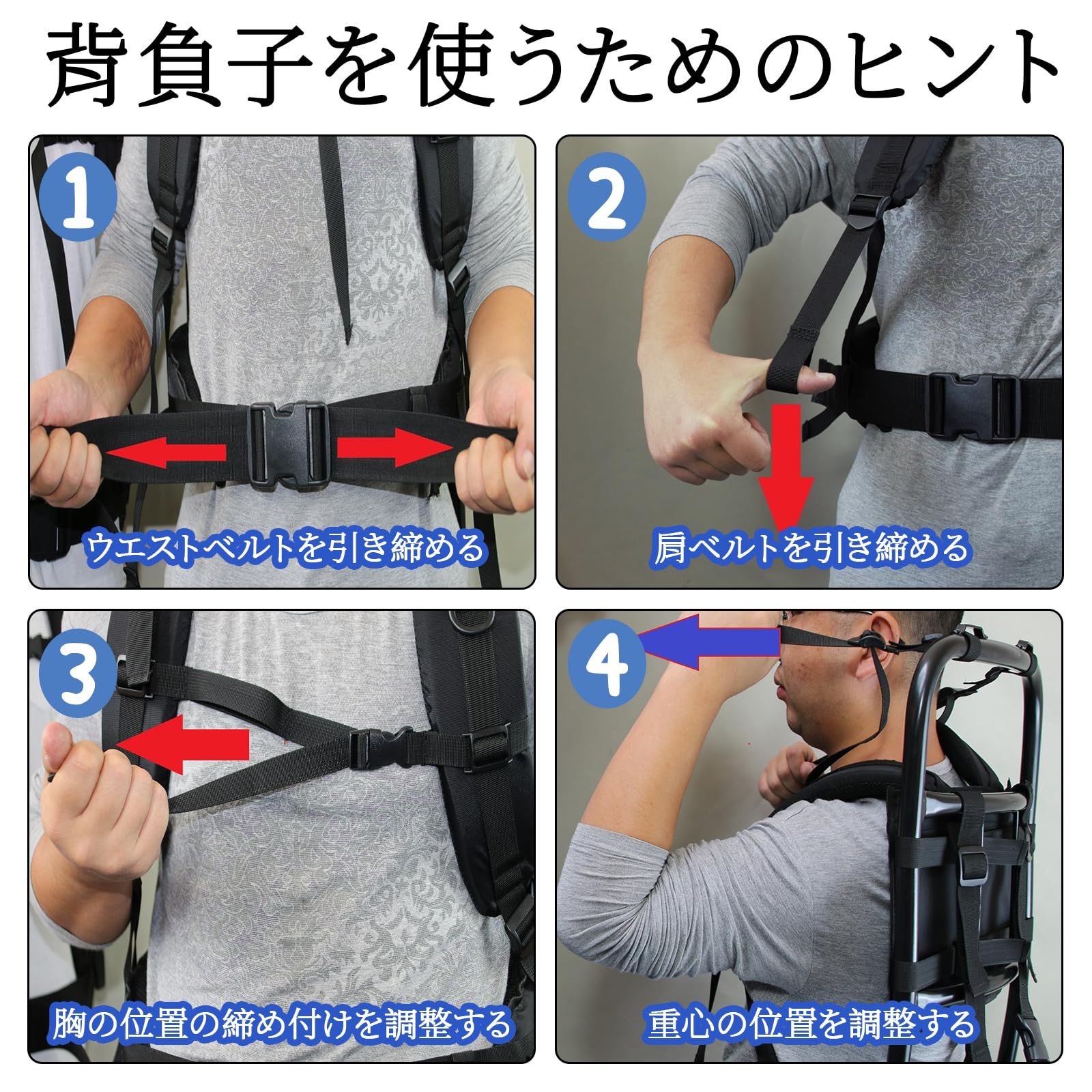 背負子を使うためのヒント

1
ウエストベルトを引き締める

2
肩ベルトを引き締める

3
胸の位置の締め付けを調整する

4
重心の位置を調整する