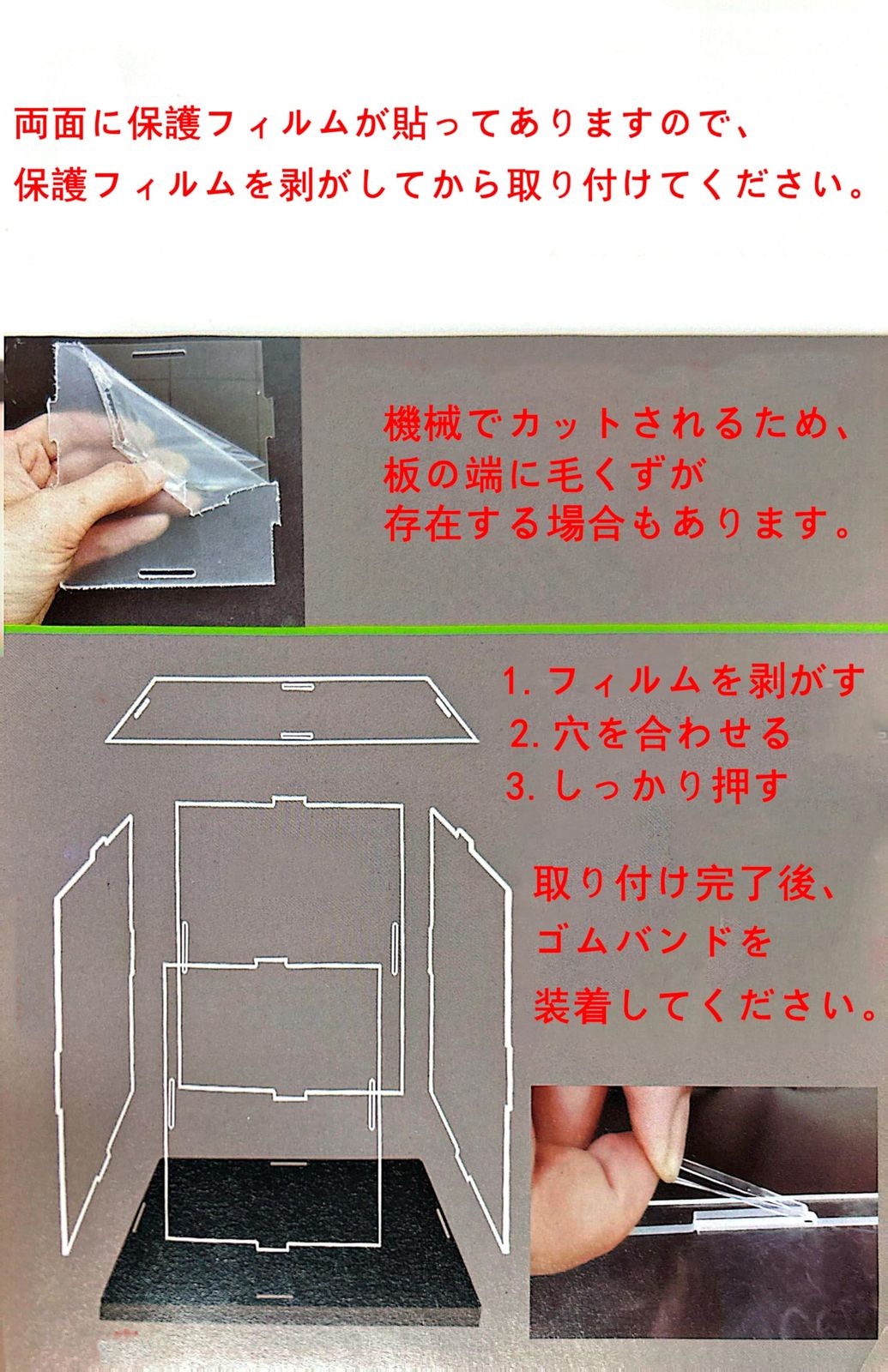 両面に保護フィルムが貼ってありますので、
保護フィルムを剥がしてから取り付けてください。

機械でカットされるため、
板の端に毛くずが
存在する場合もあります。

1. フィルムを剥がす
2. 穴を合わせる
3. しっかり押す

取り付け完了後、
ゴムバンドを
装着してください。