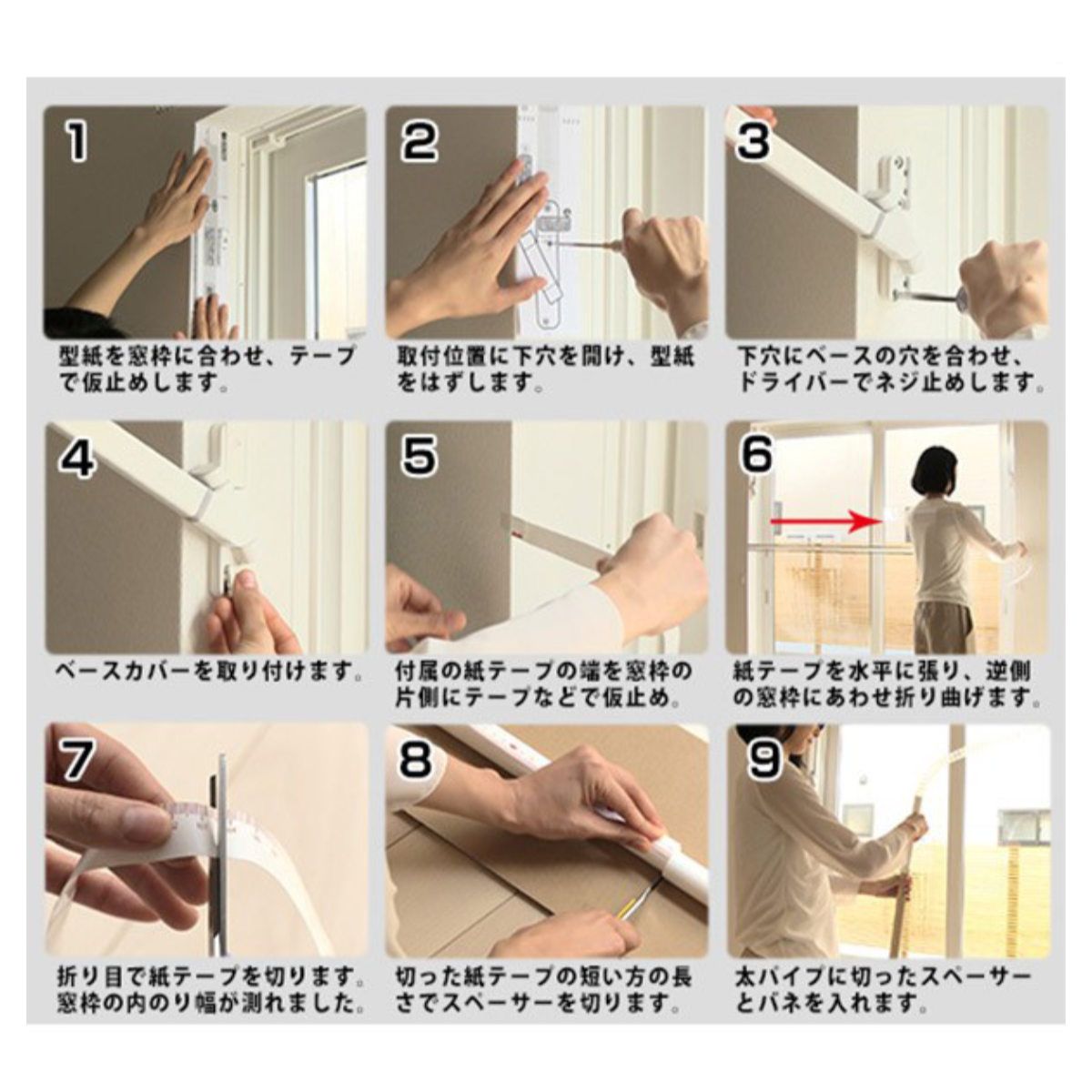 1

型紙を窓枠に合わせ、テープで仮止めします。

2

取付位置に下穴を開け、型紙をはずします。

3

下穴にベースの穴を合わせ、ドライバーでネジ止めします。

4

ベースカバーを取り付けます。

5

付属の紙テープの端を窓枠の片側にテープなどで仮止め。

6

紙テープを水平に張り、逆側の窓枠にあわせ折り曲げます。

7

折り目で紙テープを切ります。窓枠の内のり幅が測れました。

8

切った紙テープの短い方の長さでスペーサーを切ります。

9

太パイプに切ったスペーサーとバネを入れます。