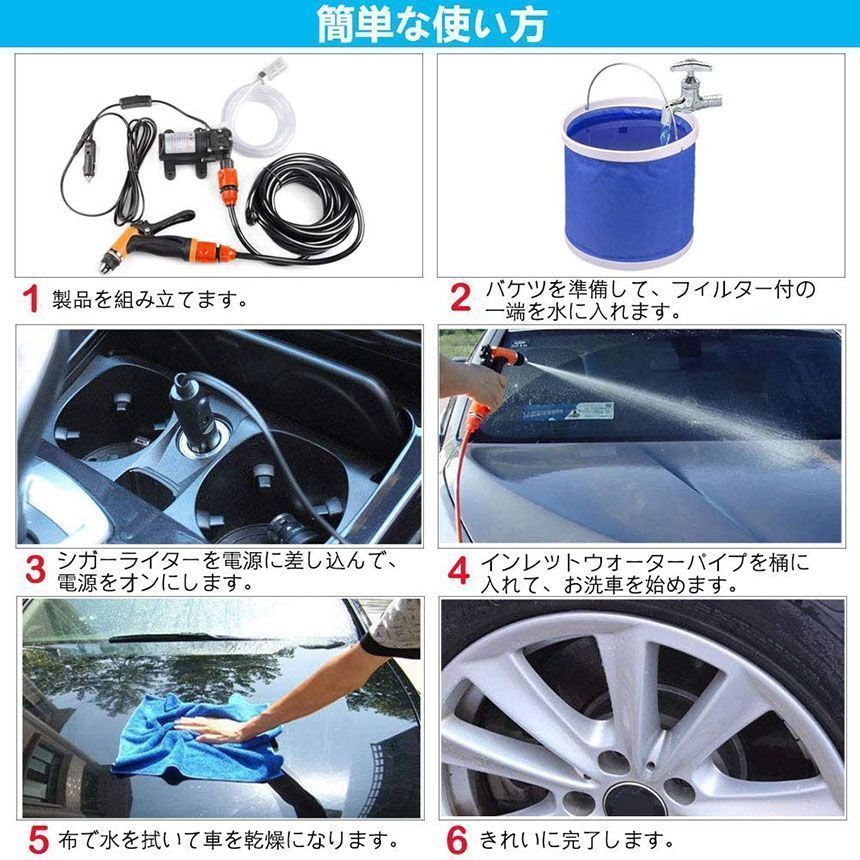 簡単な使い方

1 製品を組み立てます。

2 バケツを準備して、フィルター付の一端を水に入れます。

3 シガーライターを電源に差し込んで、電源をオンにします。

4 インレットウォーターパイプを桶に入れて、お洗車を始めます。

5 布で水を拭いて車を乾燥になります。

6 きれいに完了します。