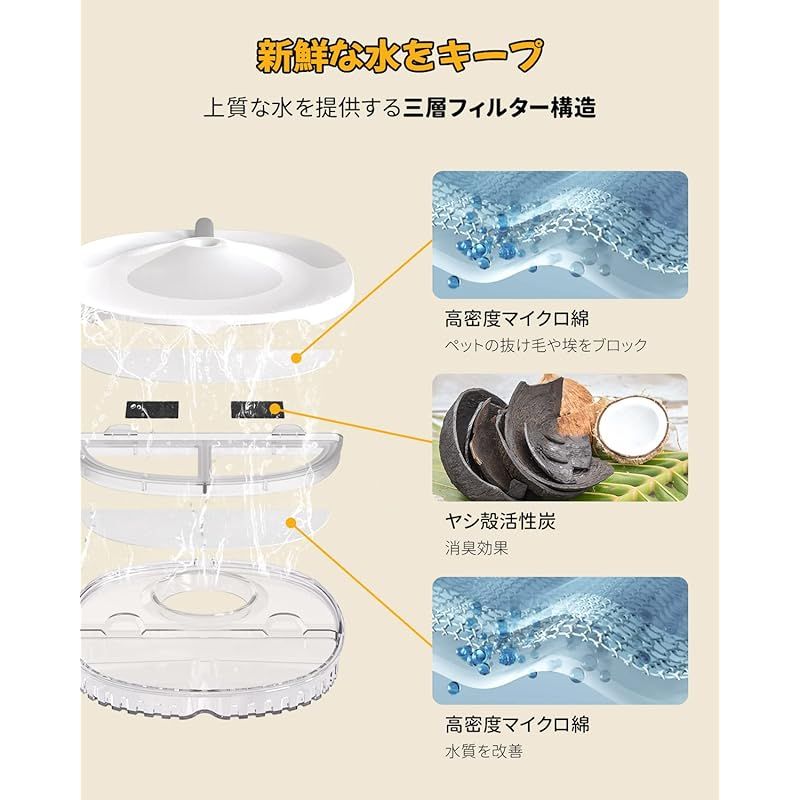 新鮮な水をキープ

上質な水を提供する三層フィルター構造

高密度マイクロ綿
ペットの抜け毛や埃をブロック

ヤシ殻活性炭
消臭効果

高密度マイクロ綿
水質を改善