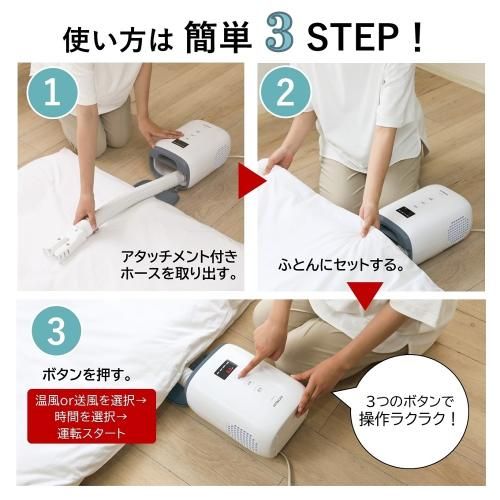 使い方は 簡単 3 STEP！

1

アタッチメント付きホースを取り出す。

2

ふとんにセットする。

3

ボタンを押す。

温風or送風を選択→
時間を選択→
運転スタート

3つのボタンで操作ラクラク！