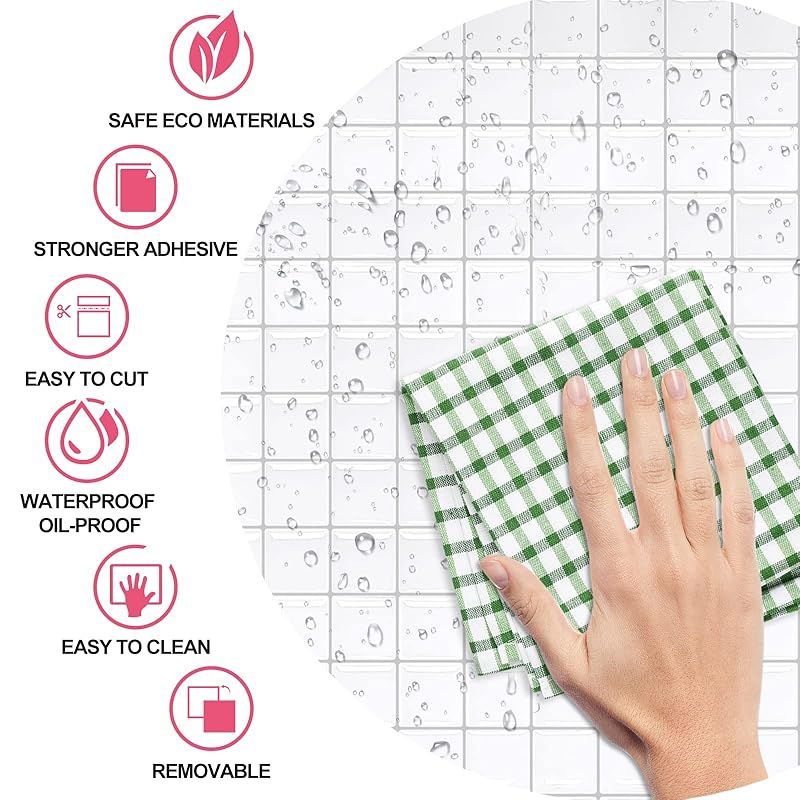 SAFE ECO MATERIALS

STRONGER ADHESIVE

EASY TO CUT

WATERPROOF
OIL-PROOF

EASY TO CLEAN

REMOVABLE