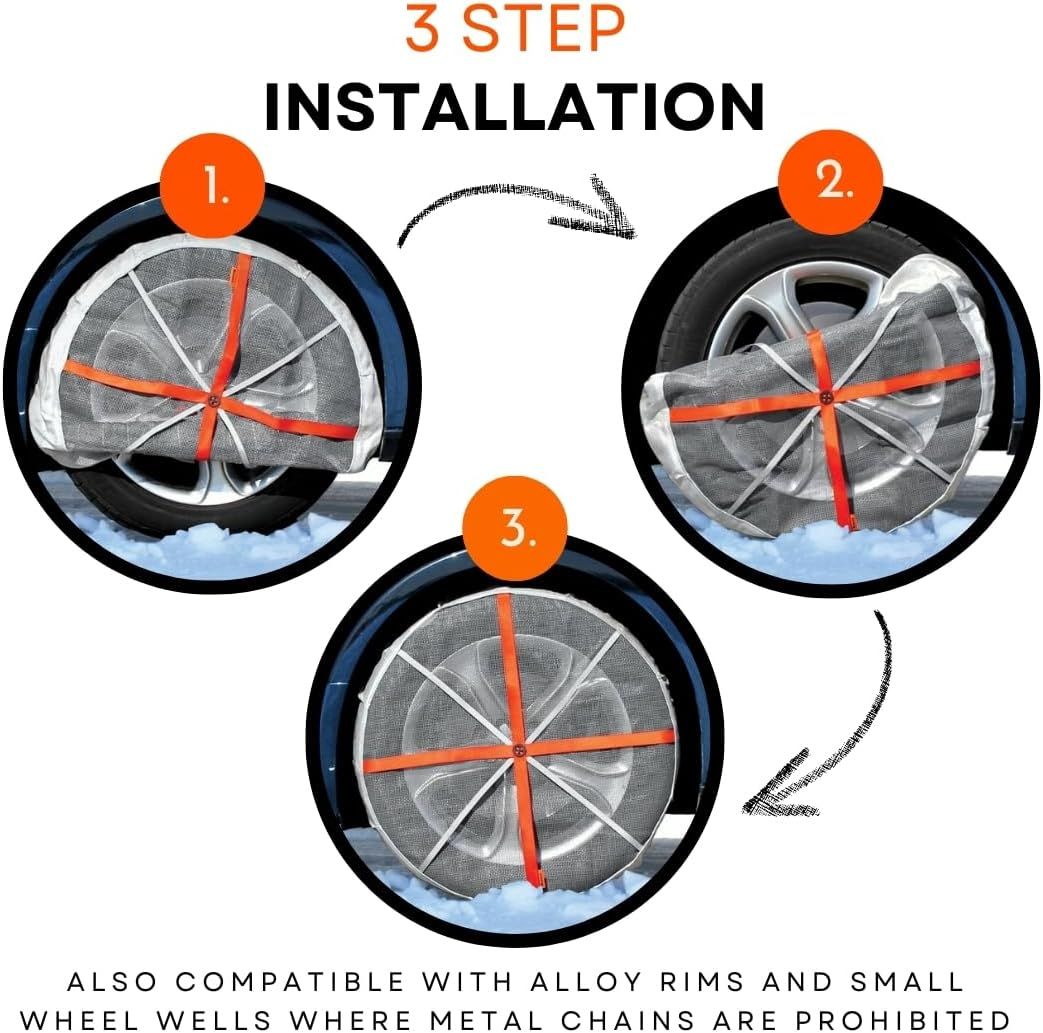 3 STEP
INSTALLATION

1.

2.

3.

ALSO COMPATIBLE WITH ALLOY RIMS AND SMALL WHEEL WELLS WHERE METAL CHAINS ARE PROHIBITED