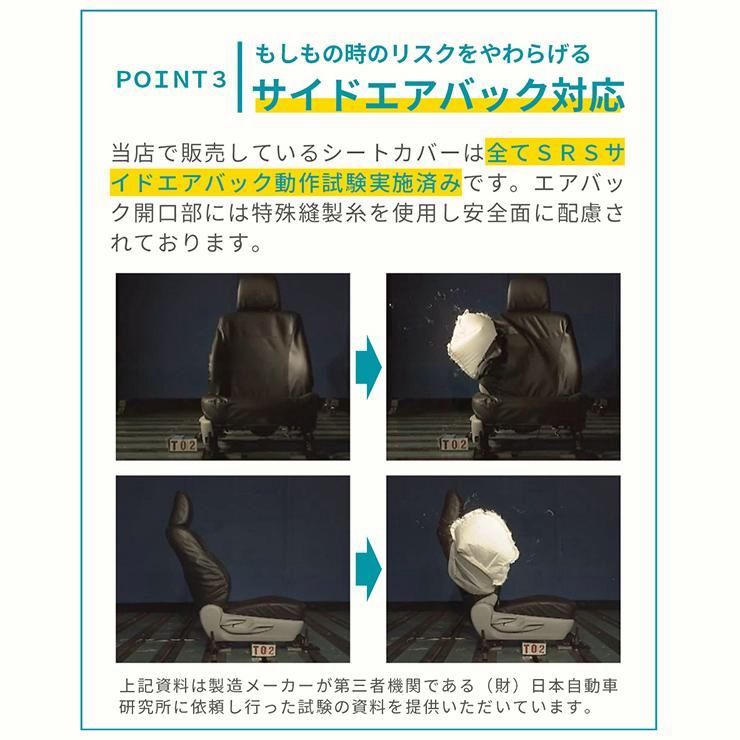 POINT3

もしもの時のリスクをやわらげる
サイドエアバック対応

当店で販売しているシートカバーは全てＳＲＳサイドエアバック動作試験実施済みです。エアバック開口部には特殊縫製糸を使用し安全面に配慮されております。

T02

T02

T02

T02

上記資料は製造メーカーが第三者機関である（財）日本自動車研究所に依頼し行った試験の資料を提供いただいています。