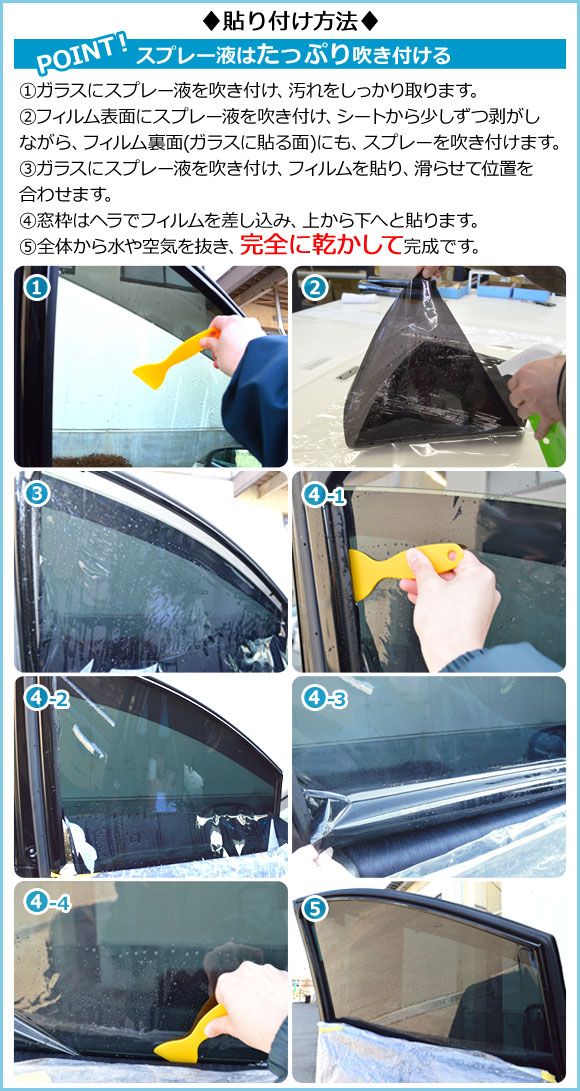 ◆貼り付け方法◆

POINT! スプレー液はたっぷり吹き付ける

①ガラスにスプレー液を吹き付け、汚れをしっかり取ります。
②フィルム表面にスプレー液を吹き付け、シートから少しずつ剥がしながら、フィルム裏面(ガラスに貼る面)にも、スプレーを吹き付けます。
③ガラスにスプレー液を吹き付け、フィルムを貼り、滑らせて位置を合わせます。
④窓枠はヘラでフィルムを差し込み、上から下へと貼ります。
⑤全体から水や空気を抜き、完全に乾かして完成です。

1

2

3

4-1

4-2

4-3

4-4

5