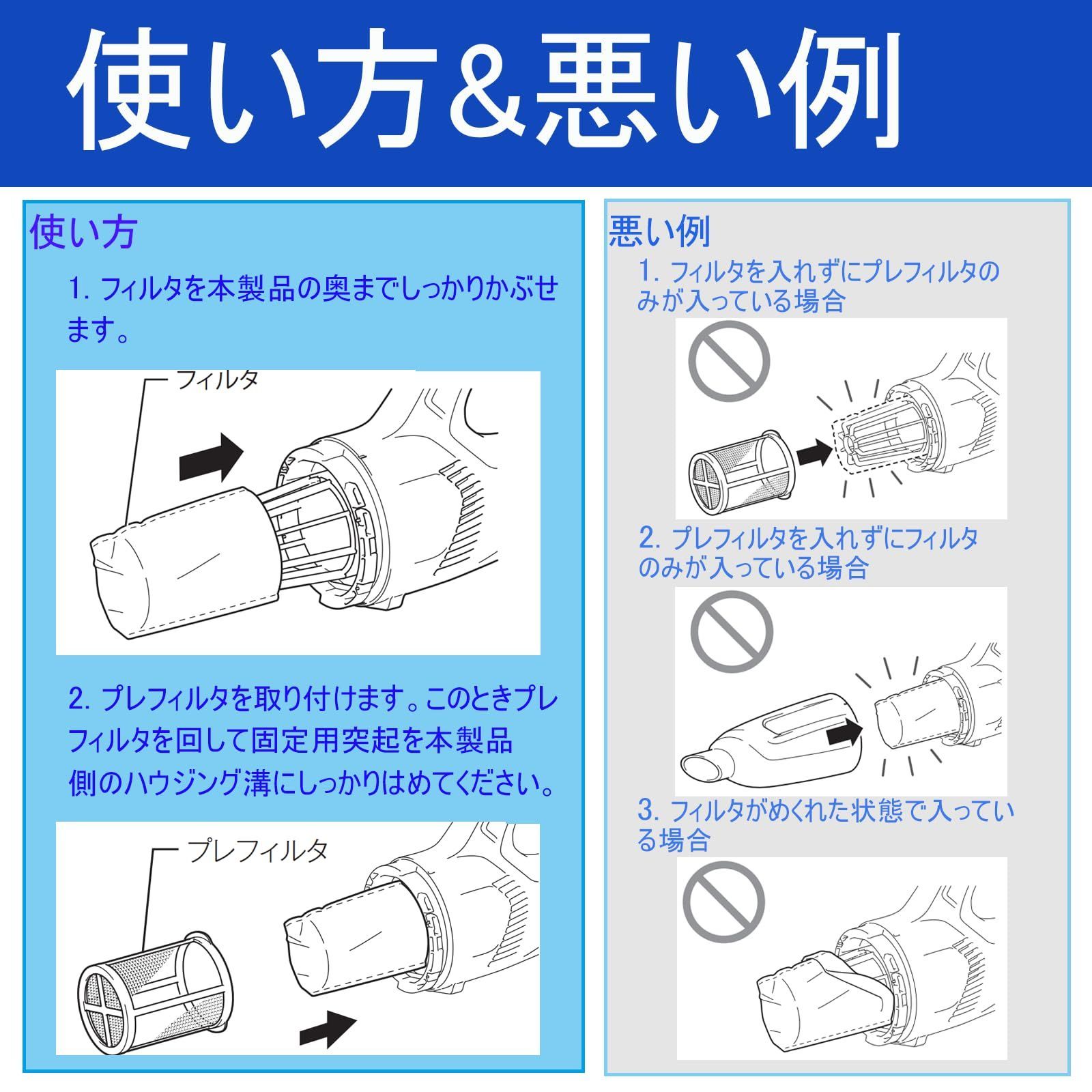 使い方&悪い例

使い方

1. フィルタを本製品の奥までしっかりかぶせます。

フィルタ

2. プレフィルタを取り付けます。このときプレフィルタを回して固定用突起を本製品側のハウジング溝にしっかりはめてください。

プレフィルタ

悪い例

1. フィルタを入れずにプレフィルタのみが入っている場合

2. プレフィルタを入れずにフィルタのみが入っている場合

3. フィルタがめくれた状態で入っている場合