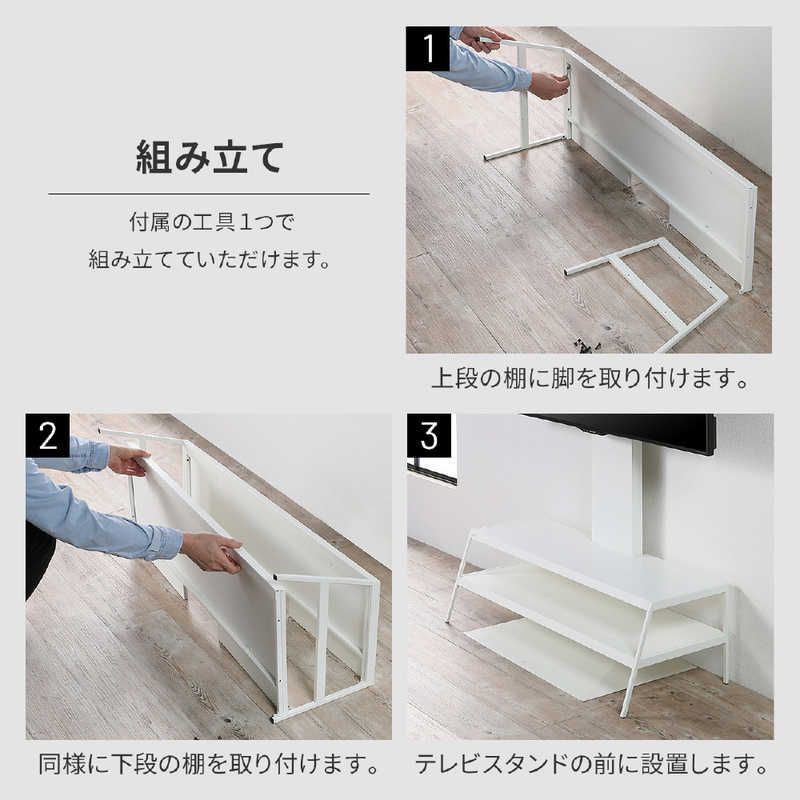 組み立て

付属の工具1つで
組み立てていただけます。

1

上段の棚に脚を取り付けます。

2

同様に下段の棚を取り付けます。

3

テレビスタンドの前に設置します。