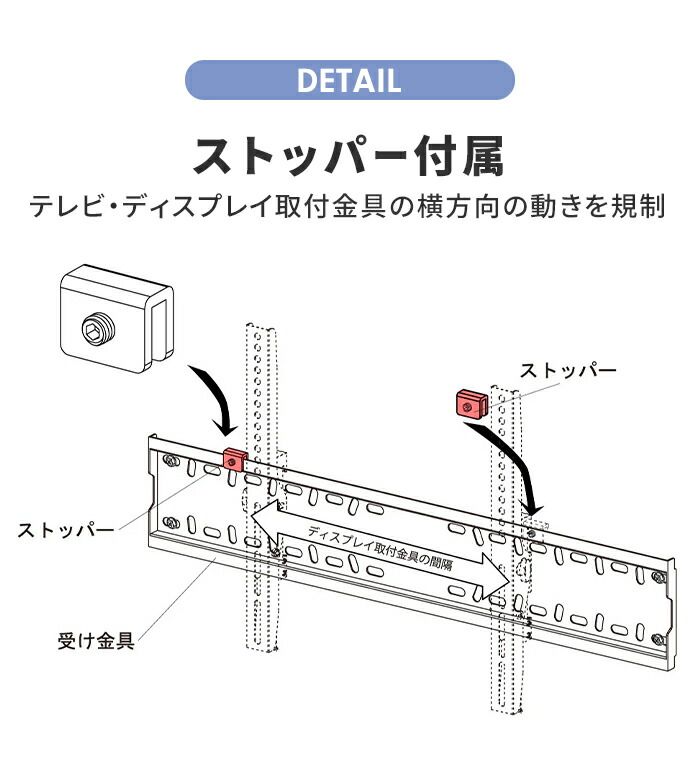 DETAIL

ストッパー付属

テレビ・ディスプレイ取付金具の横方向の動きを規制

ストッパー

ストッパー

ディスプレイ取付金具の間隔

受け金具