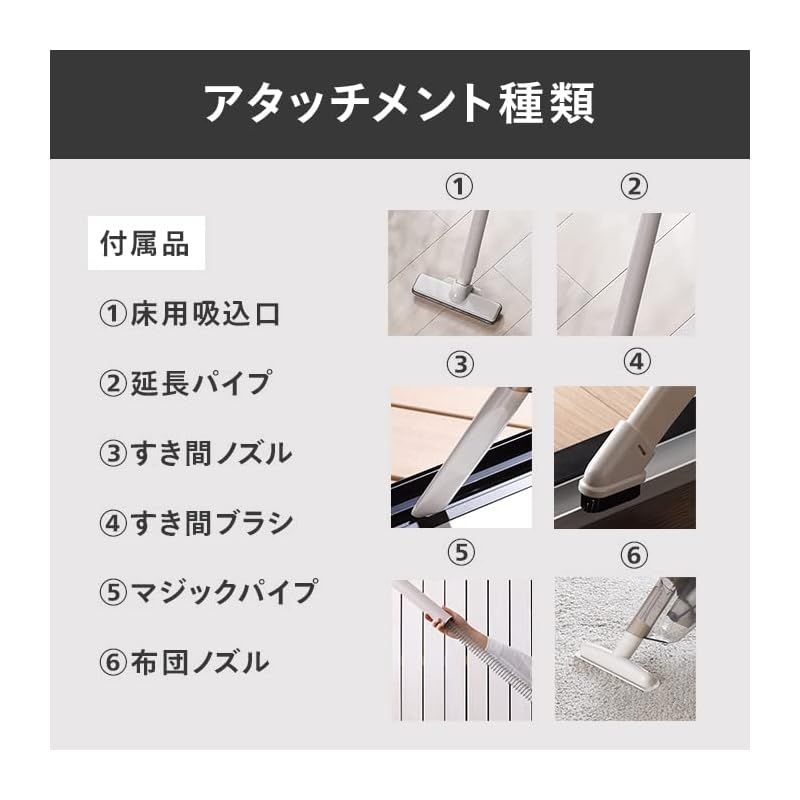 アタッチメント種類

付属品

①床用吸込口

②延長パイプ

③すき間ノズル

④すき間ブラシ

⑤マジックパイプ

⑥布団ノズル

①

②

③

④

⑤

⑥