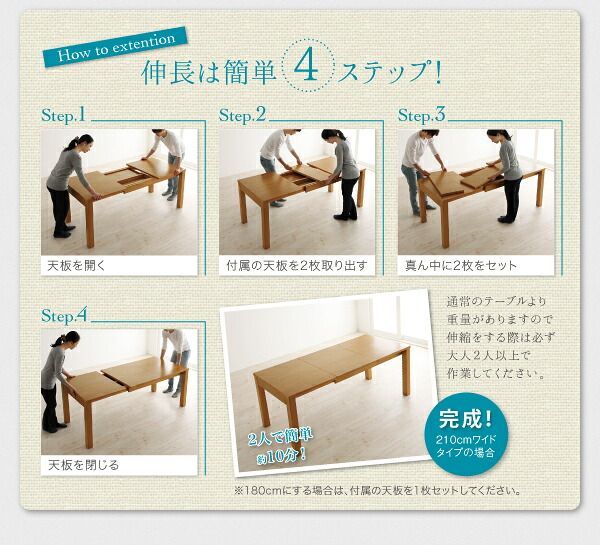 How to extention

伸長は簡単 4 ステップ!

Step.1

天板を開く

Step.2

付属の天板を2枚取り出す

Step.3

真ん中に2枚をセット

Step.4

天板を閉じる

2人で簡単 約10分!

通常のテーブルより重量がありますので伸縮をする際は必ず大人2人以上で作業してください。

完成! 210cmワイドタイプの場合

※180cmにする場合は、付属の天板を1枚セットしてください。