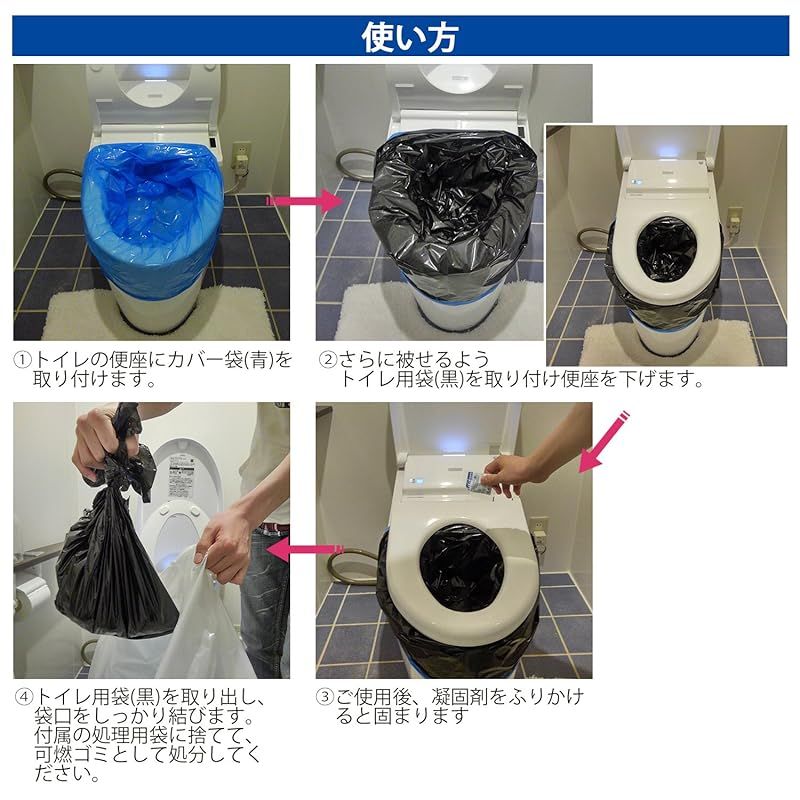 使い方

①トイレの便座にカバー袋(青)を取り付けます。

②さらに被せるよう
トイレ用袋(黒)を取り付け便座を下げます。

④トイレ用袋(黒)を取り出し、袋口をしっかり結びます。付属の処理用袋に捨てて、可燃ゴミとして処分してください。

③ご使用後、凝固剤をふりかけると固まります