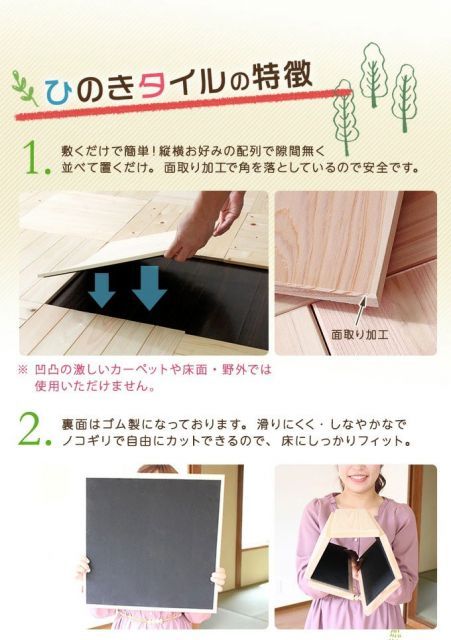 ひのきタイルの特徴

1. 敷くだけで簡単！縦横お好みの配列で隙間無く並べて置くだけ。面取り加工で角を落としているので安全です。

面取り加工

※ 凹凸の激しいカーペットや床面・野外では使用いただけません。

2. 裏面はゴム製になっております。滑りにくく・しなやかなでノコギリで自由にカットできるので、床にしっかりフィット。