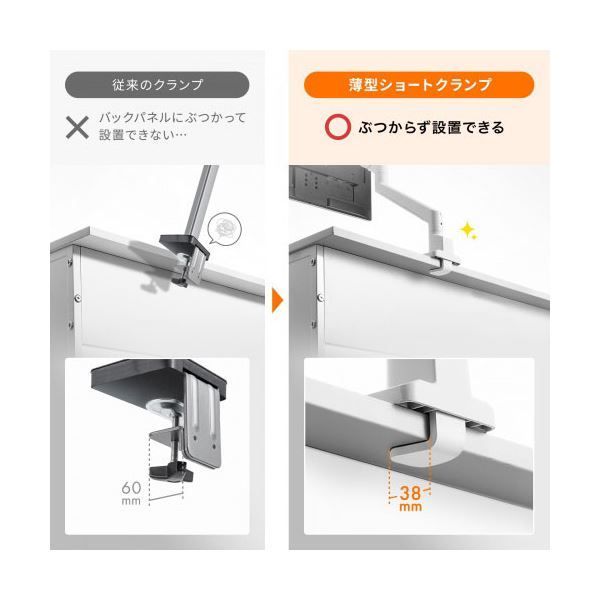 従来のクランプ

× バックパネルにぶつかって設置できない…

60 mm

薄型ショートクランプ

○ ぶつからず設置できる

38 mm